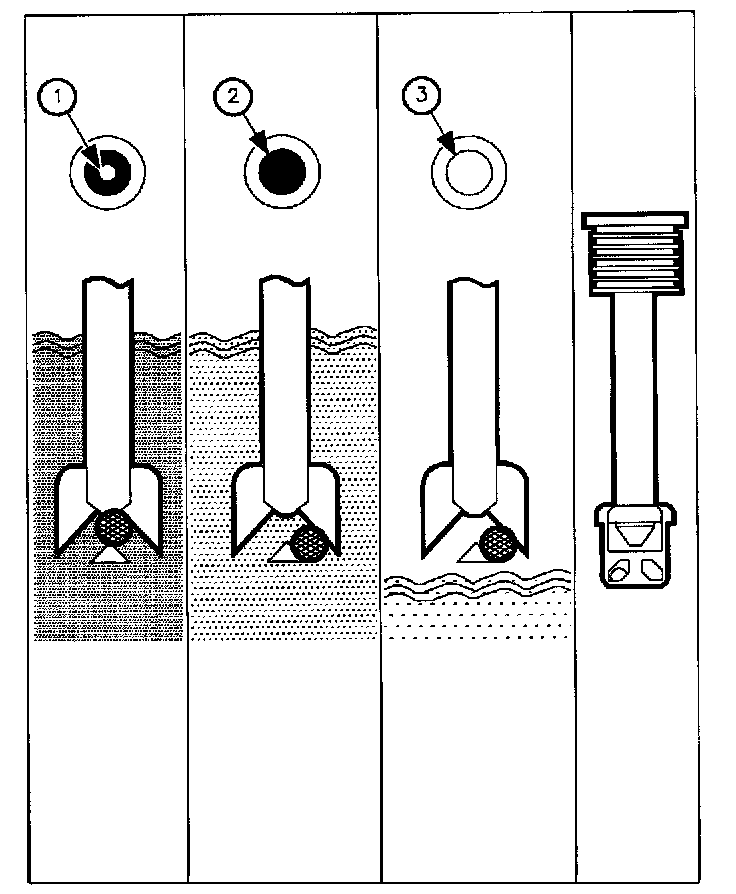 1

2

3