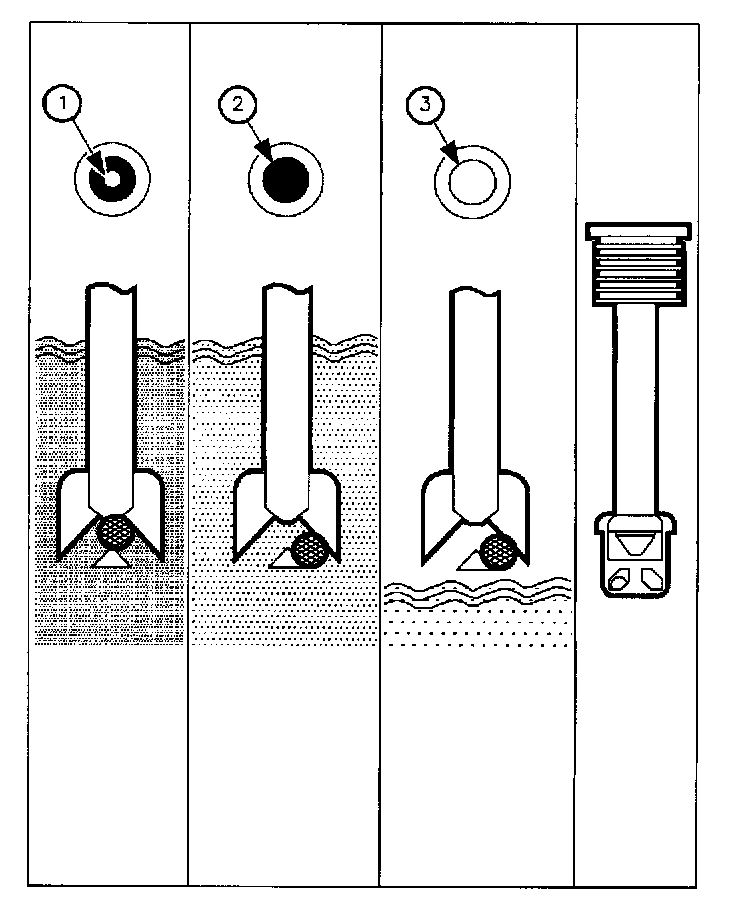 1

2

3