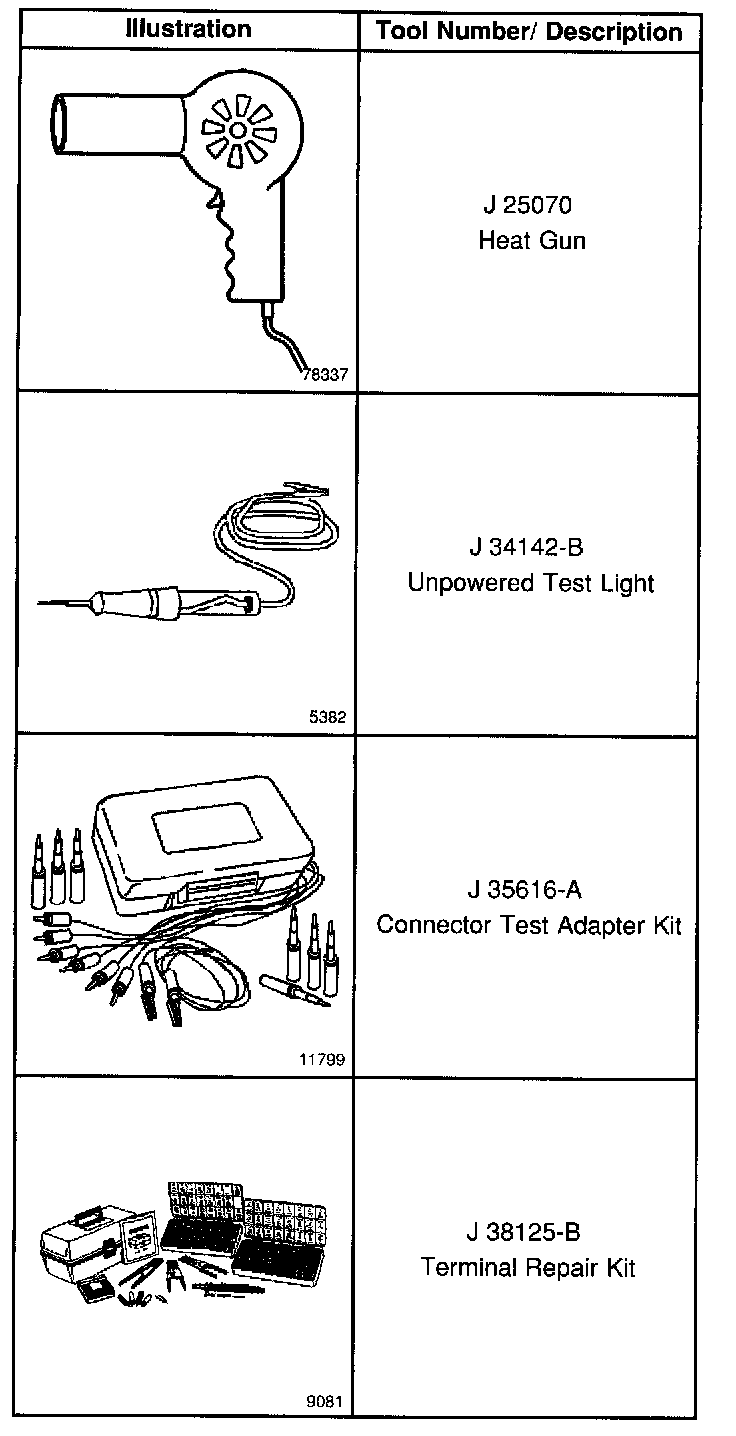 | Illustration | Tool Number/ Description |
|---|---|
| 78337 | J 25070 Heat Gun |
| 5382 | J 34142-B Unpowered Test Light |
| 11799 | J 35616-A Connector Test Adapter Kit |
| 9081 | J 38125-B Terminal Repair Kit |