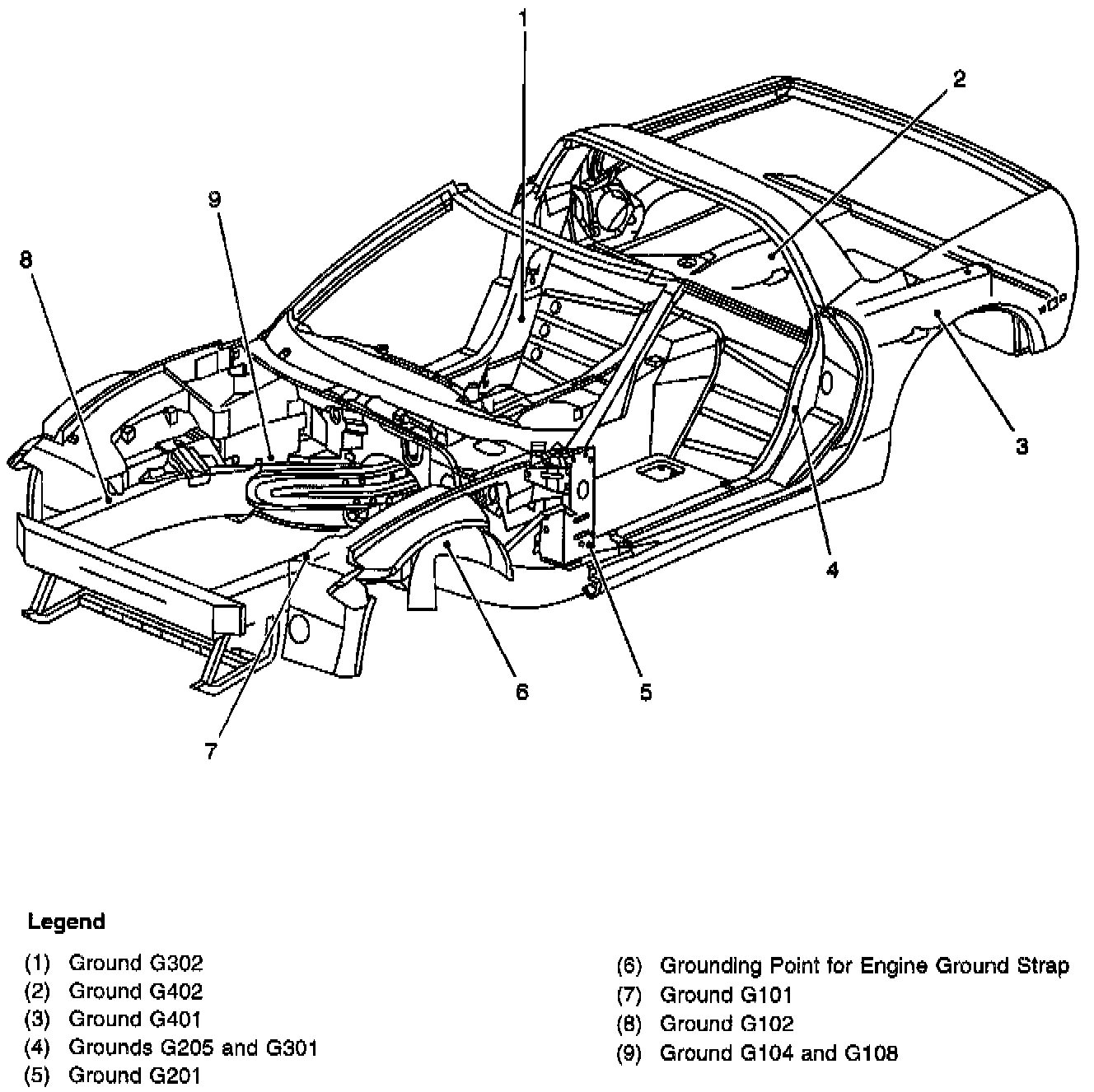 1
2
9
8
3
4
6
5
7

Legend

(1) Ground G302
(2) Ground G402
(3) Ground G401
(4) Grounds G205 and G301
(5) Ground G201

(6) Grounding Point for Engine Ground Strap
(7) Ground G101
(8) Ground G102
(9) Ground G104 and G108