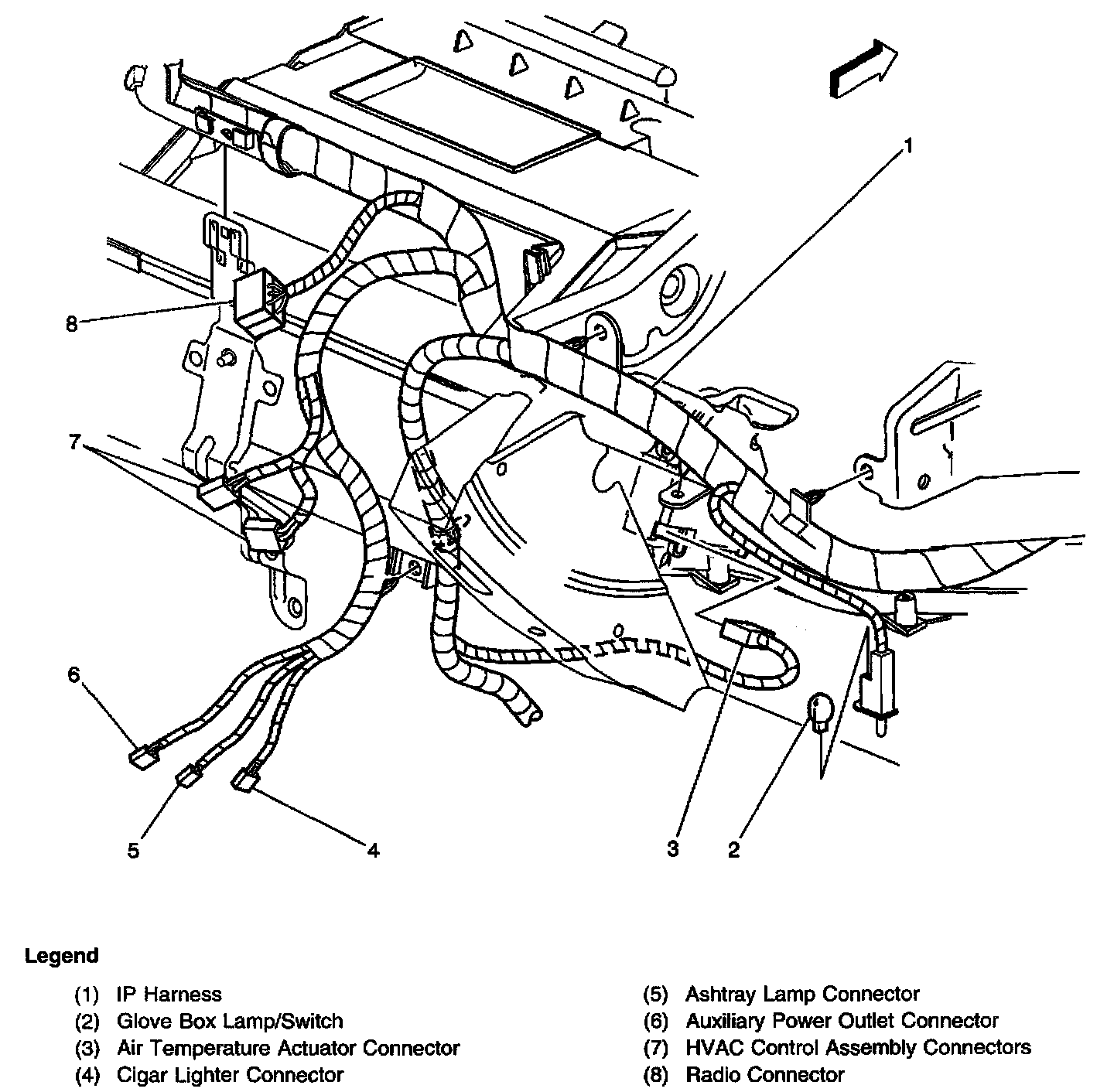 1

8

7

6

5

4

3

2

Legend

(1) IP Harness
(2) Glove Box Lamp/Switch
(3) Air Temperature Actuator Connector
(4) Cigar Lighter Connector

(5) Ashtray Lamp Connector
(6) Auxiliary Power Outlet Connector
(7) HVAC Control Assembly Connectors
(8) Radio Connector