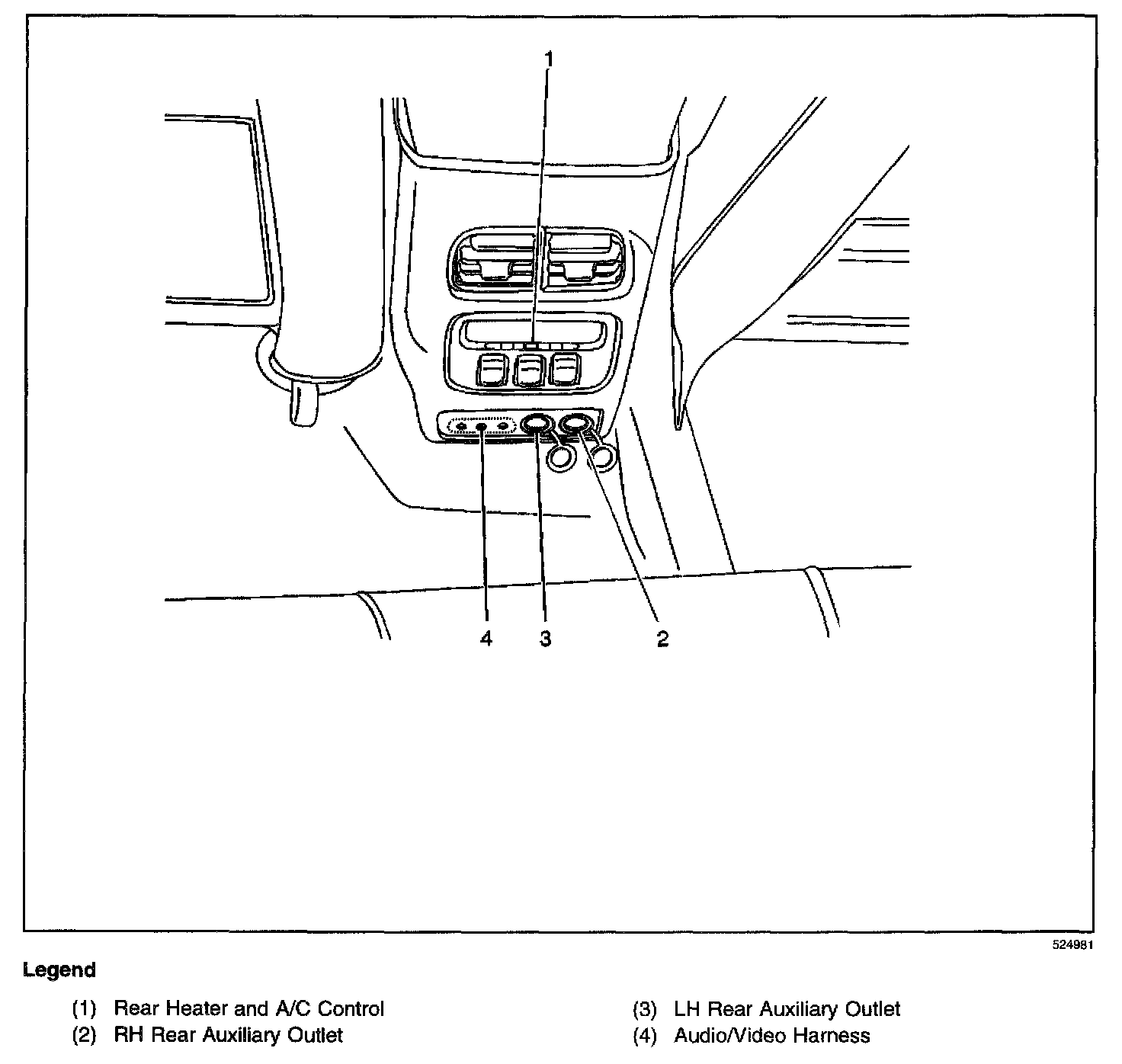 1

4 3 2

524981

Legend

(1) Rear Heater and A/C Control
(2) RH Rear Auxiliary Outlet

(3) LH Rear Auxiliary Outlet
(4) Audio/Video Harness