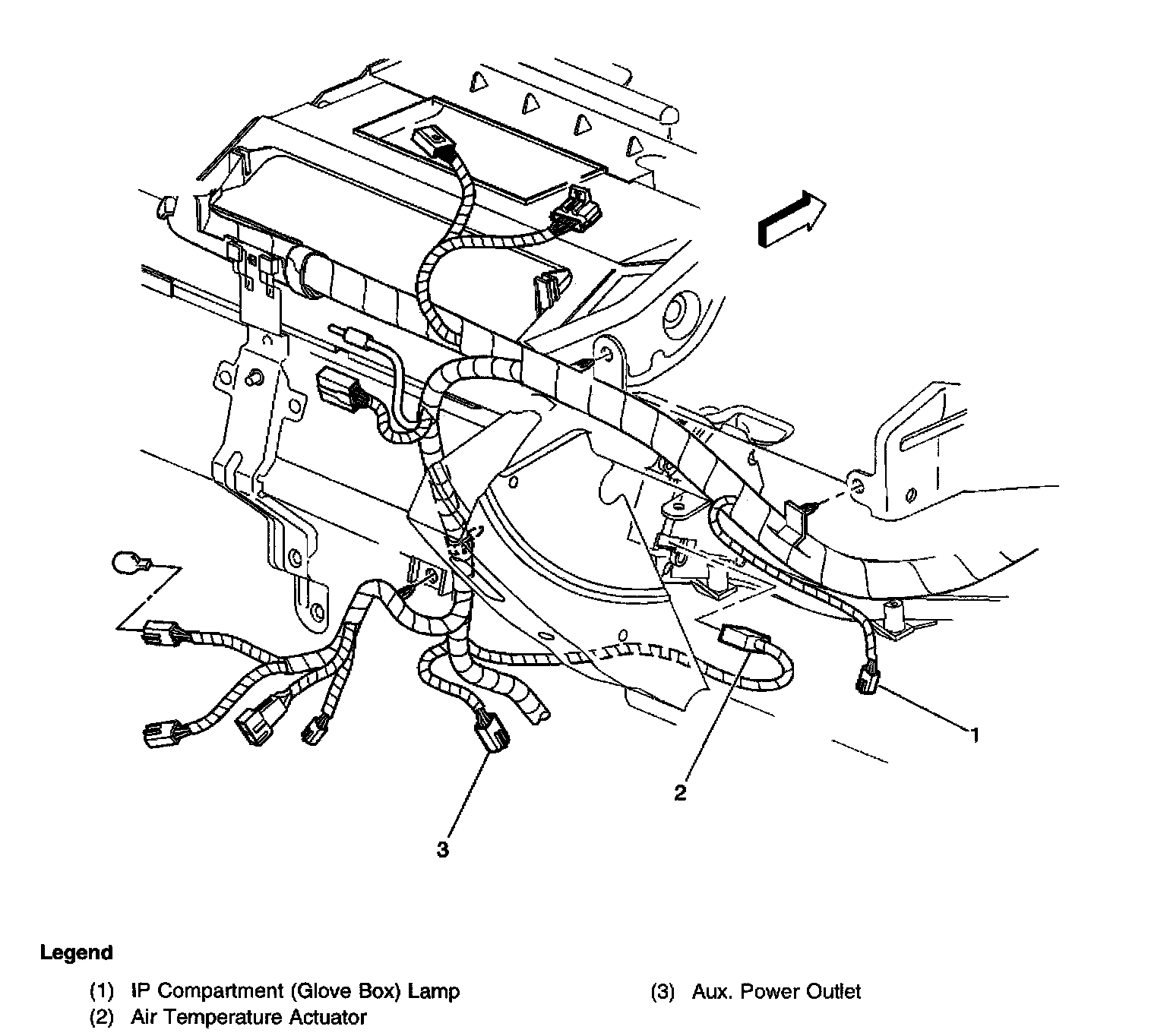 1

2

3

Legend

(1) IP Compartment (Glove Box) Lamp
(2) Air Temperature Actuator

(3) Aux. Power Outlet