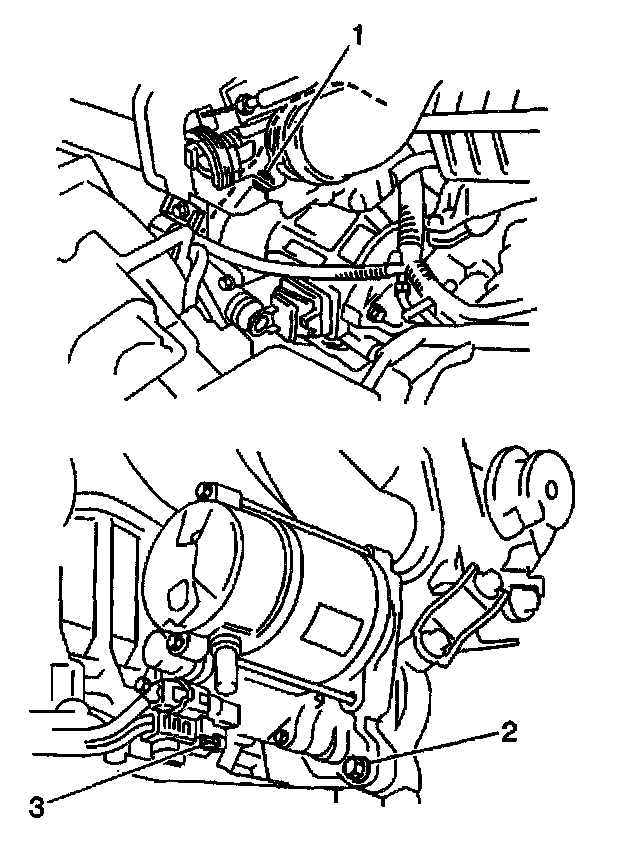 1

2

3