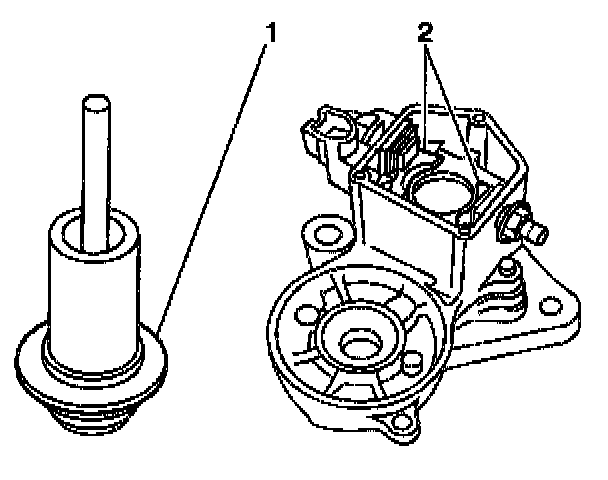 1

2