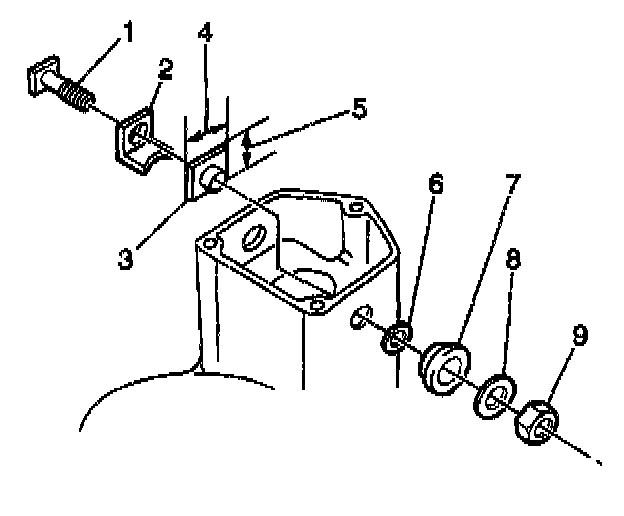 1
2
4
5
3
6
7
8
9