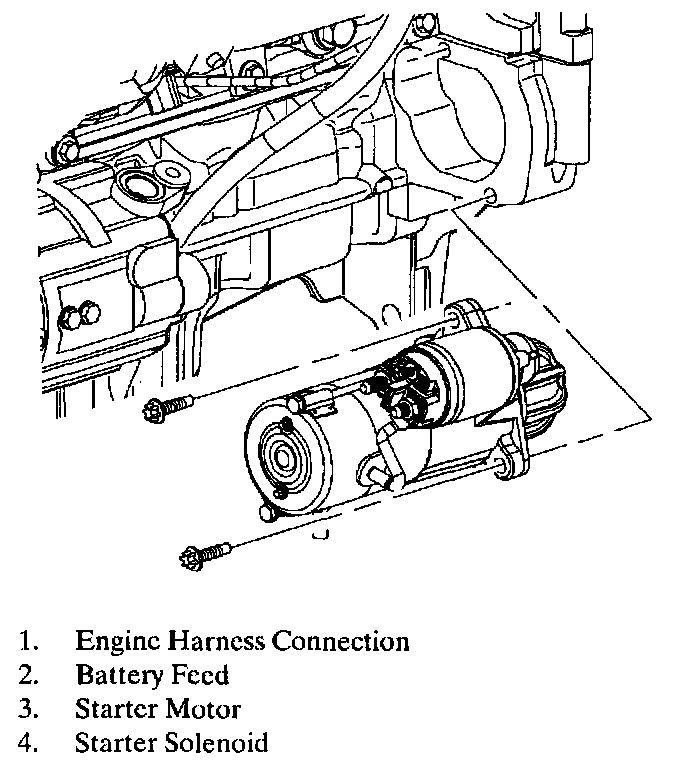 1. Engine Harness Connection
2. Battery Feed
3. Starter Motor
4. Starter Solenoid