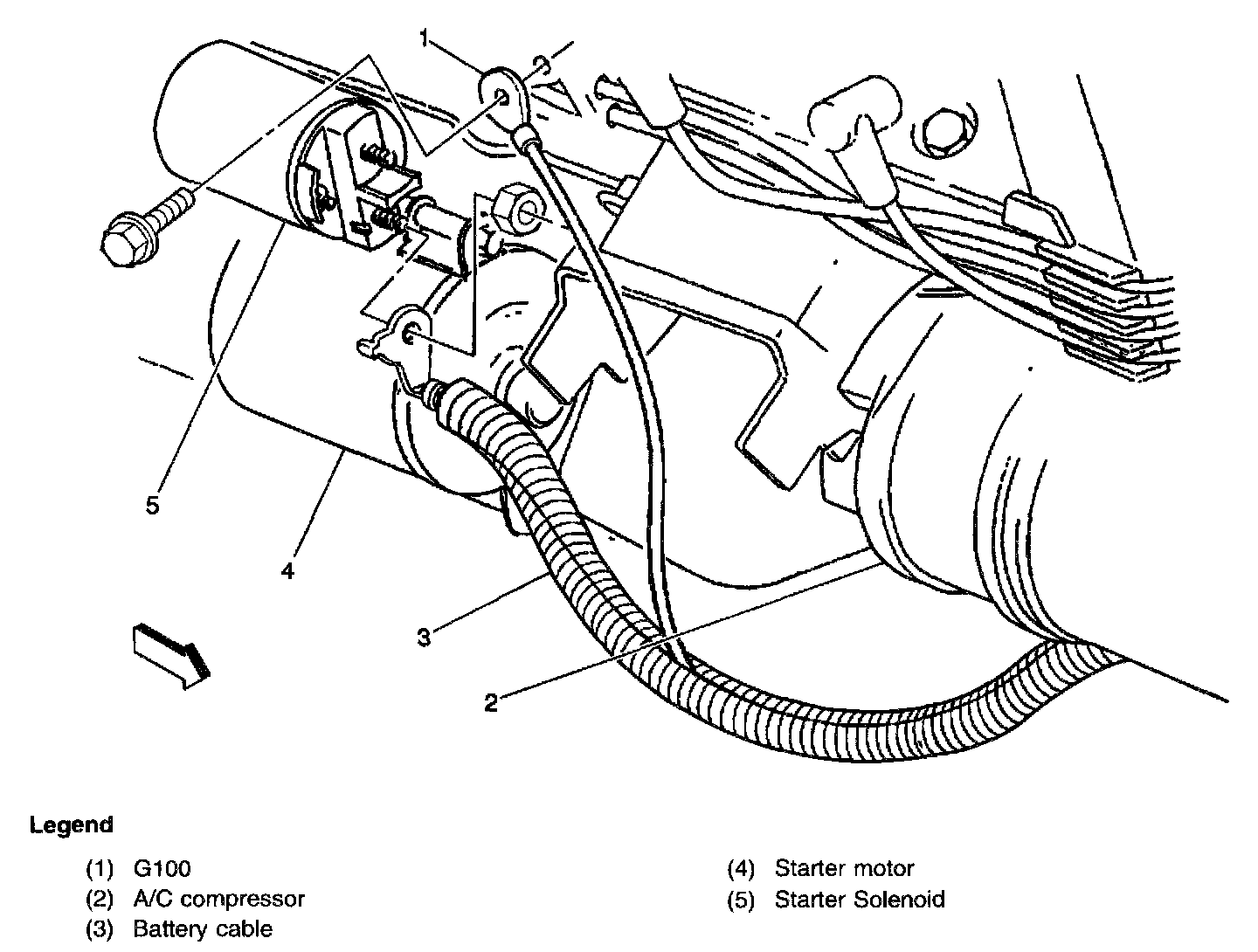 1

5

4

3

2

Legend

(1) G100
(2) A/C compressor
(3) Battery cable

(4) Starter motor
(5) Starter Solenoid