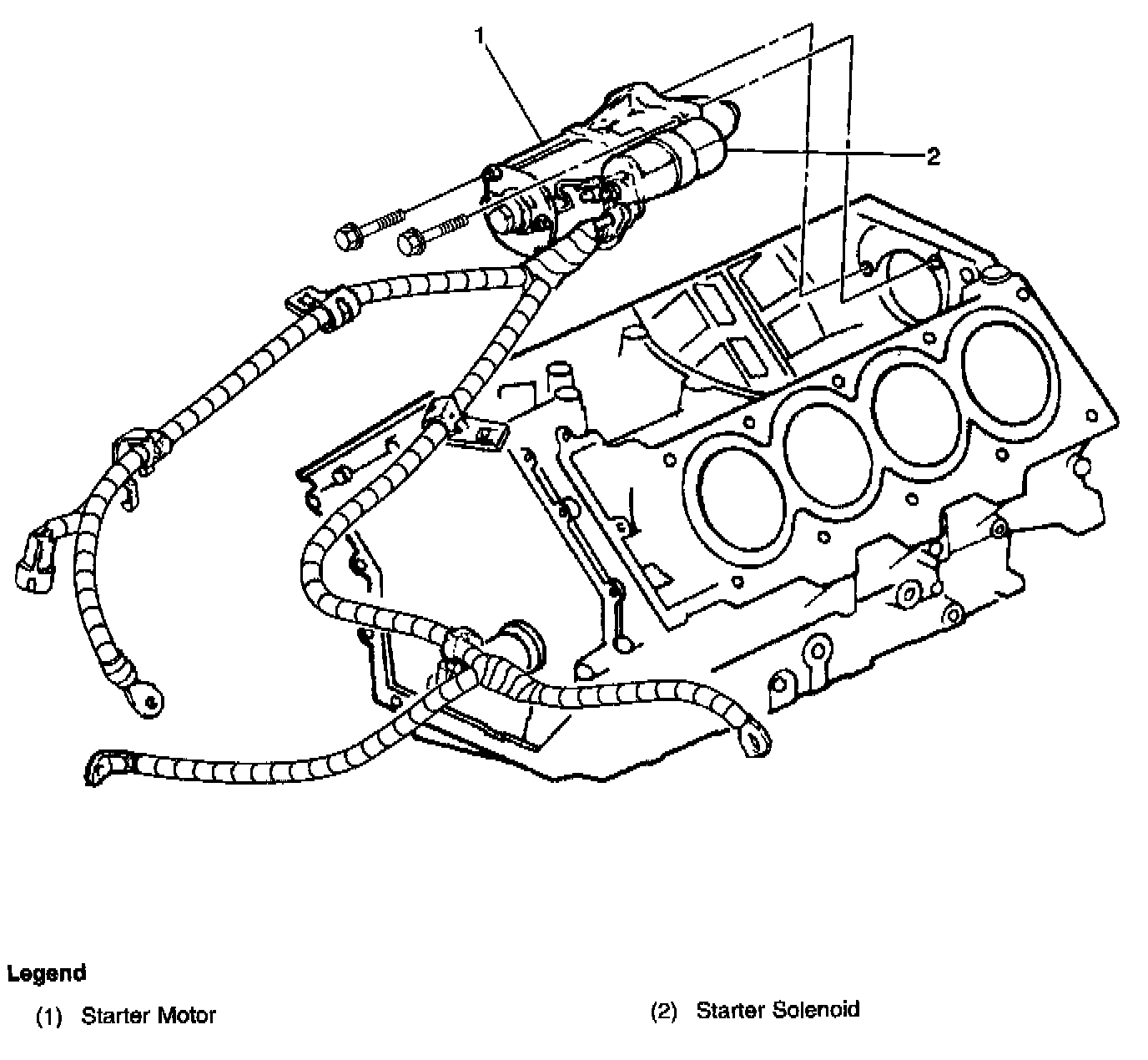 1

2

Legend

(1) Starter Motor

(2) Starter Solenoid