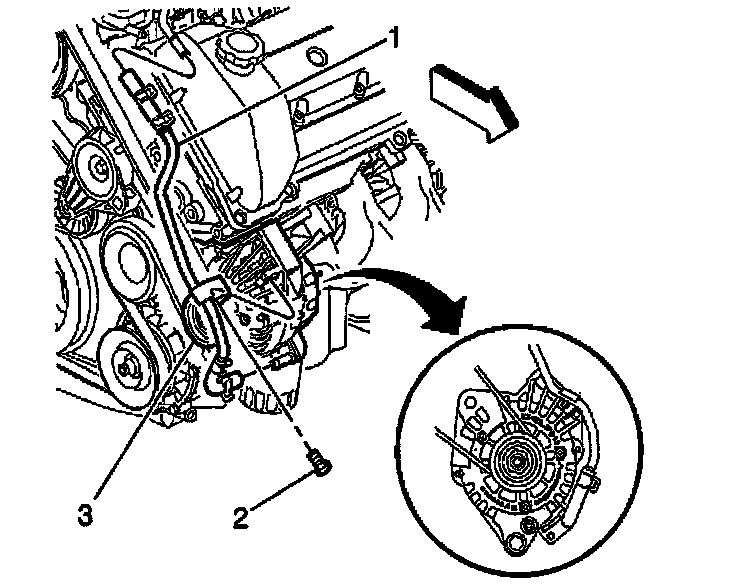 1
3
2