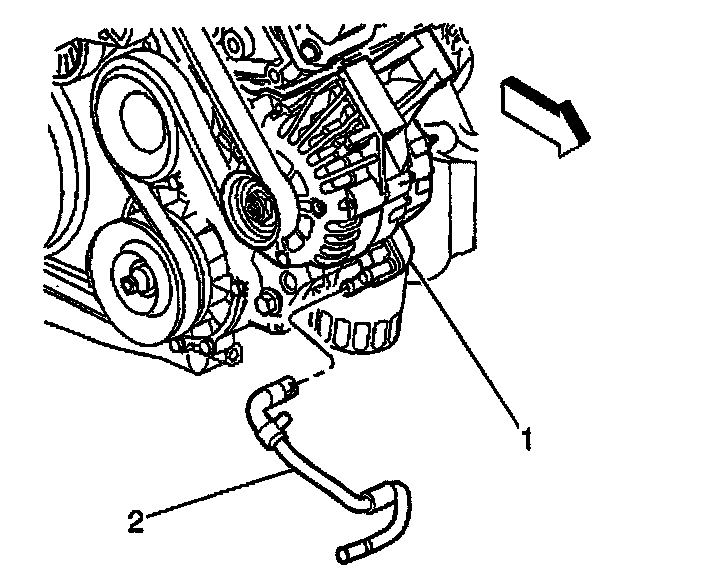 1

2