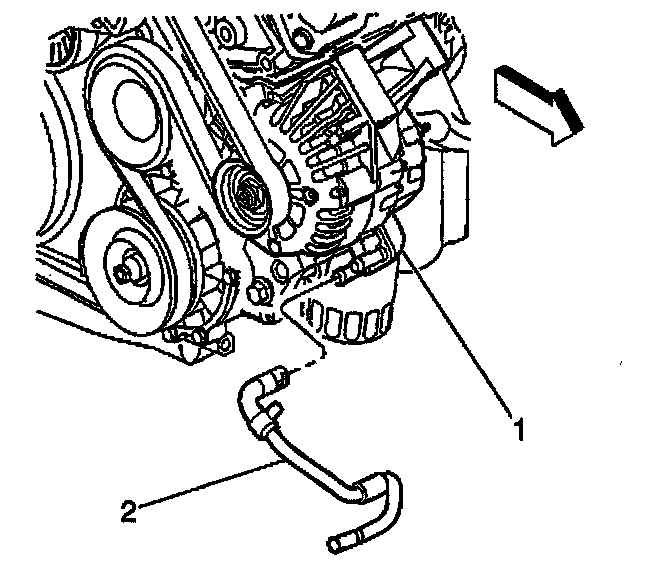 1
2