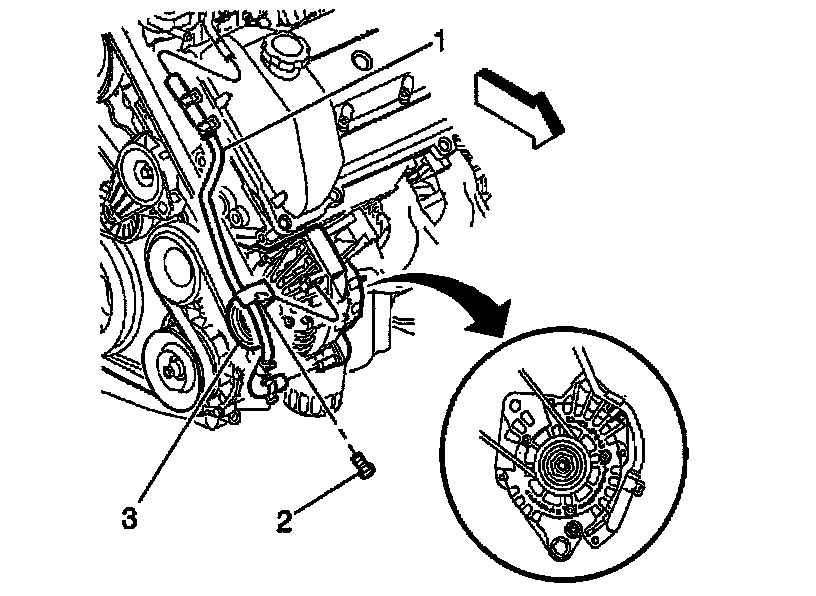 1
3
2