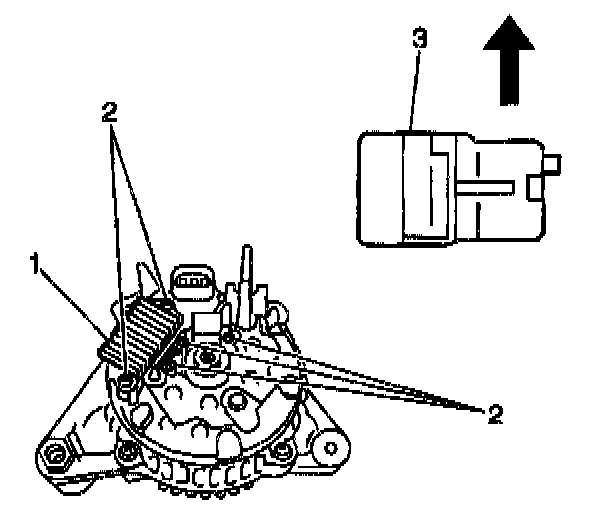 3
2
1
2