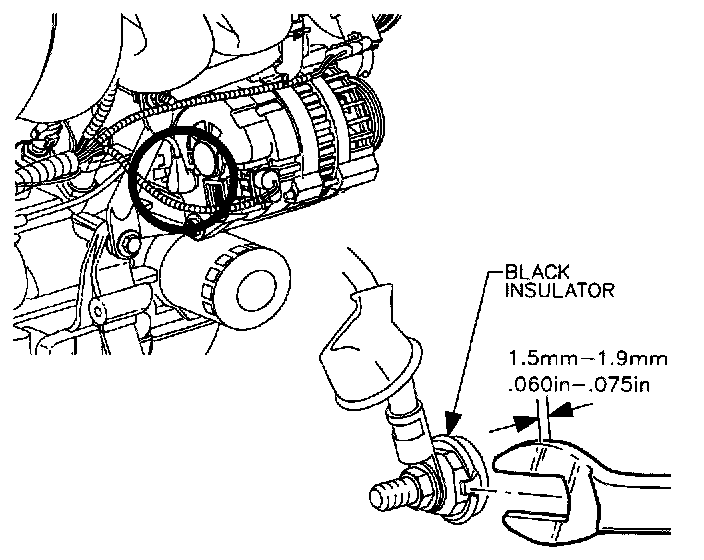 BLACK
INSULATOR

1.5mm–1.9mm
.060in–.075in