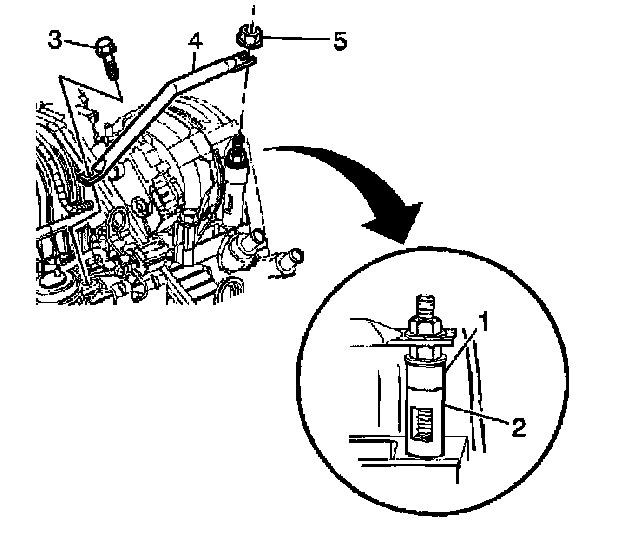 3
4
5
1
2