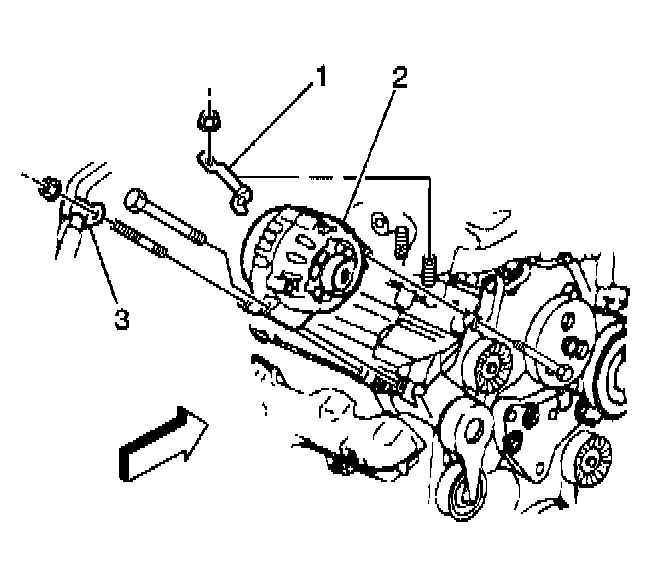 1
2
3