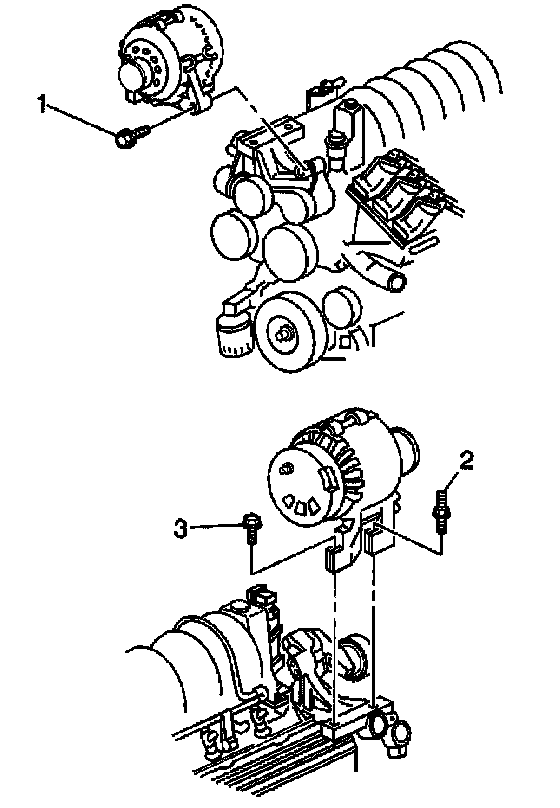 1

2

3