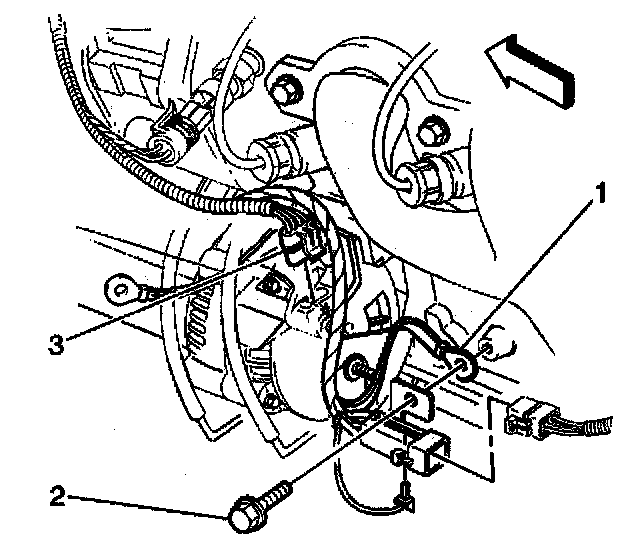 1
3
2