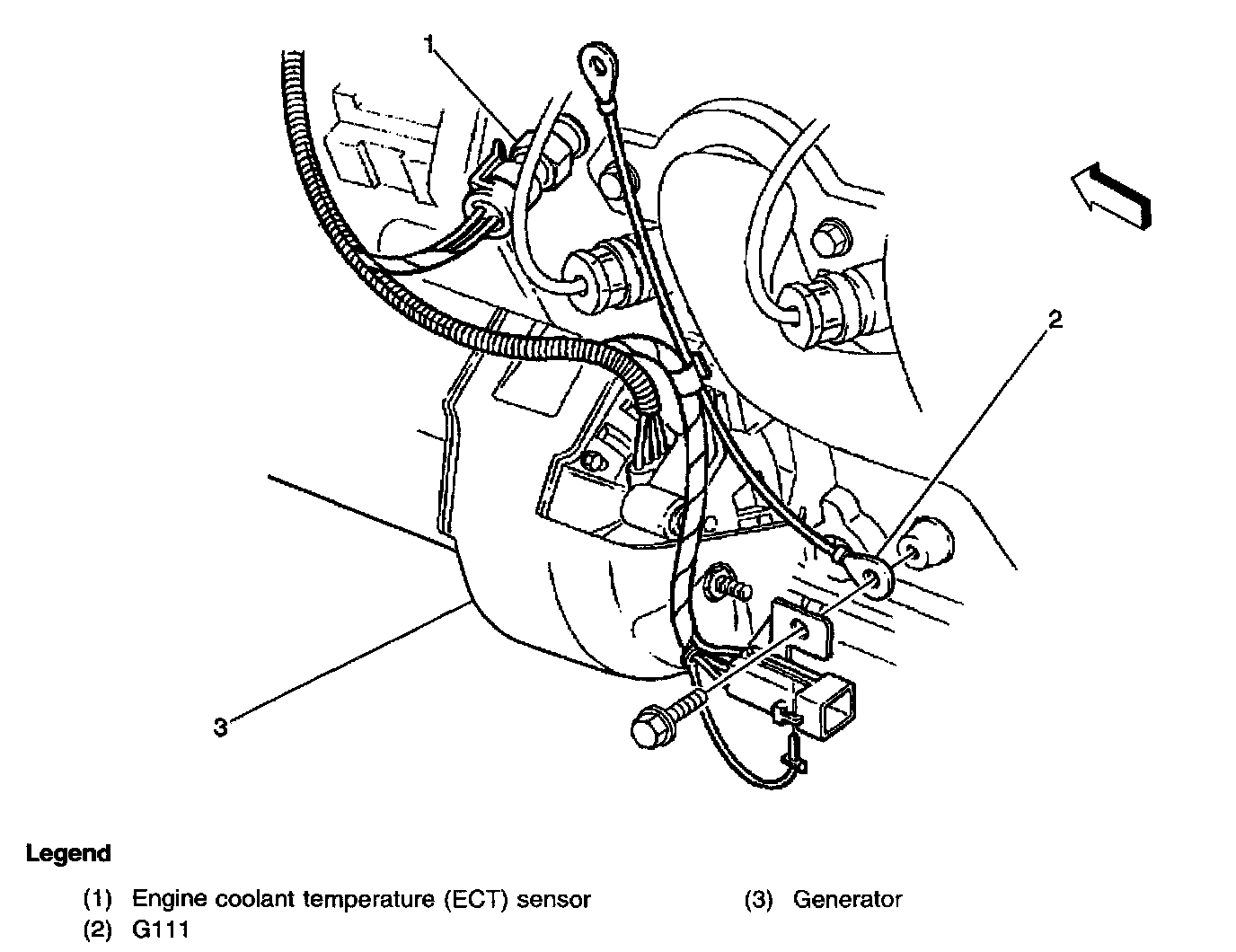 1

2

3

Legend

(1) Engine coolant temperature (ECT) sensor
(2) G111
(3) Generator