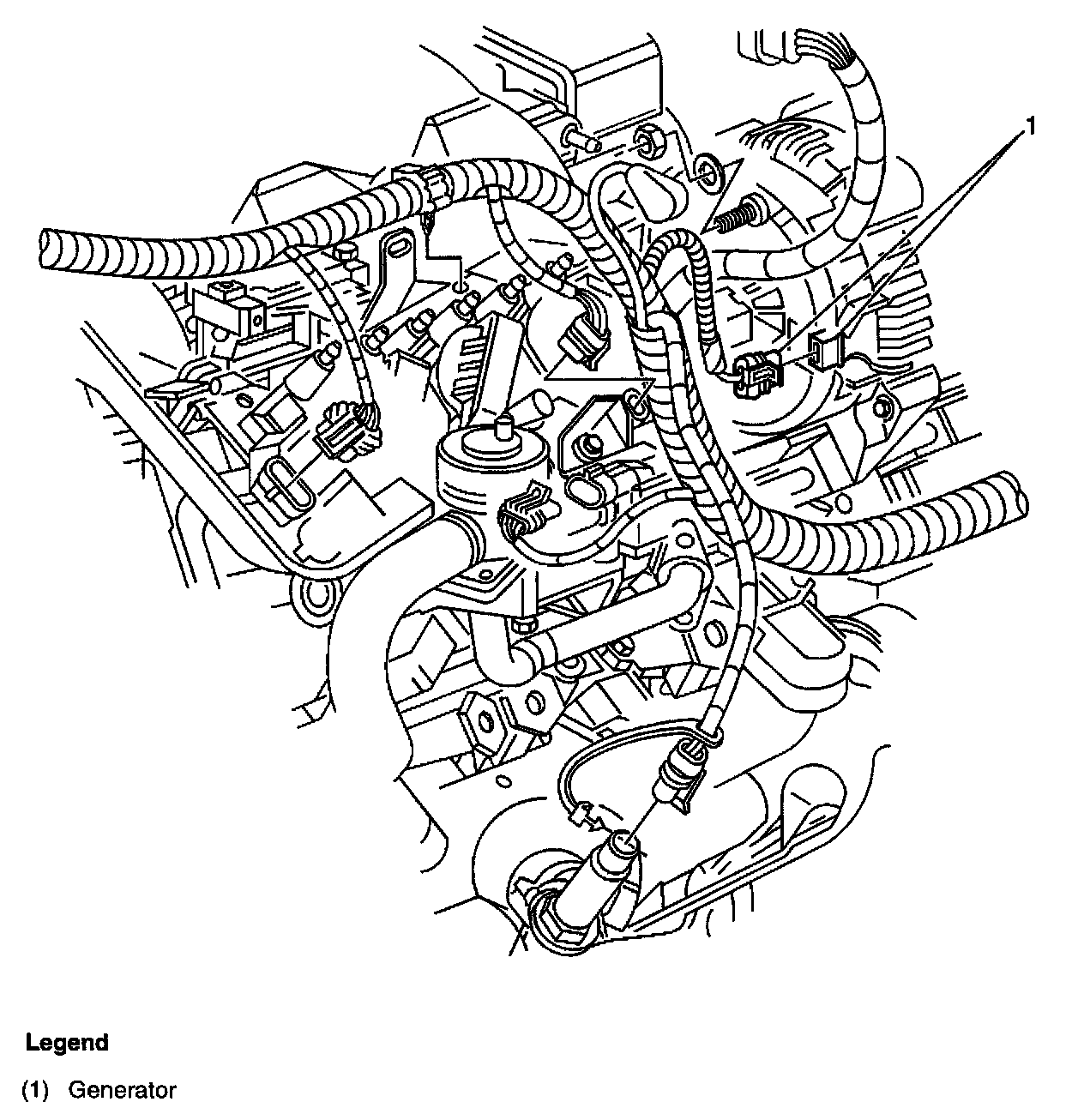 1

Legend

(1) Generator