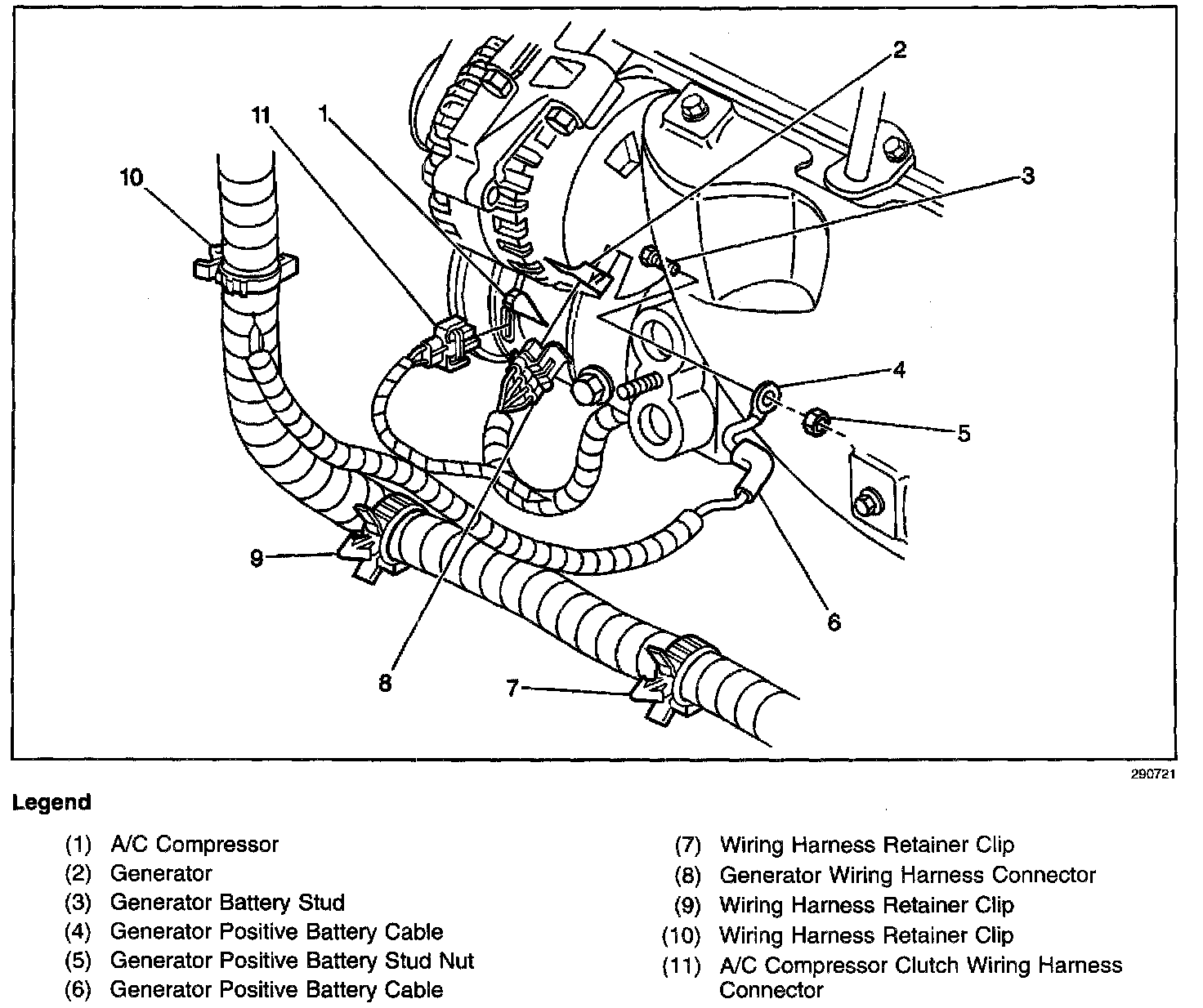 2
11
1
3
10
4
5
9
6
8
7

290721

Legend

(1) A/C Compressor
(2) Generator
(3) Generator Battery Stud
(4) Generator Positive Battery Cable
(5) Generator Positive Battery Stud Nut
(6) Generator Positive Battery Cable

(7) Wiring Harness Retainer Clip
(8) Generator Wiring Harness Connector
(9) Wiring Harness Retainer Clip
(10) Wiring Harness Retainer Clip
(11) A/C Compressor Clutch Wiring Harness Connector