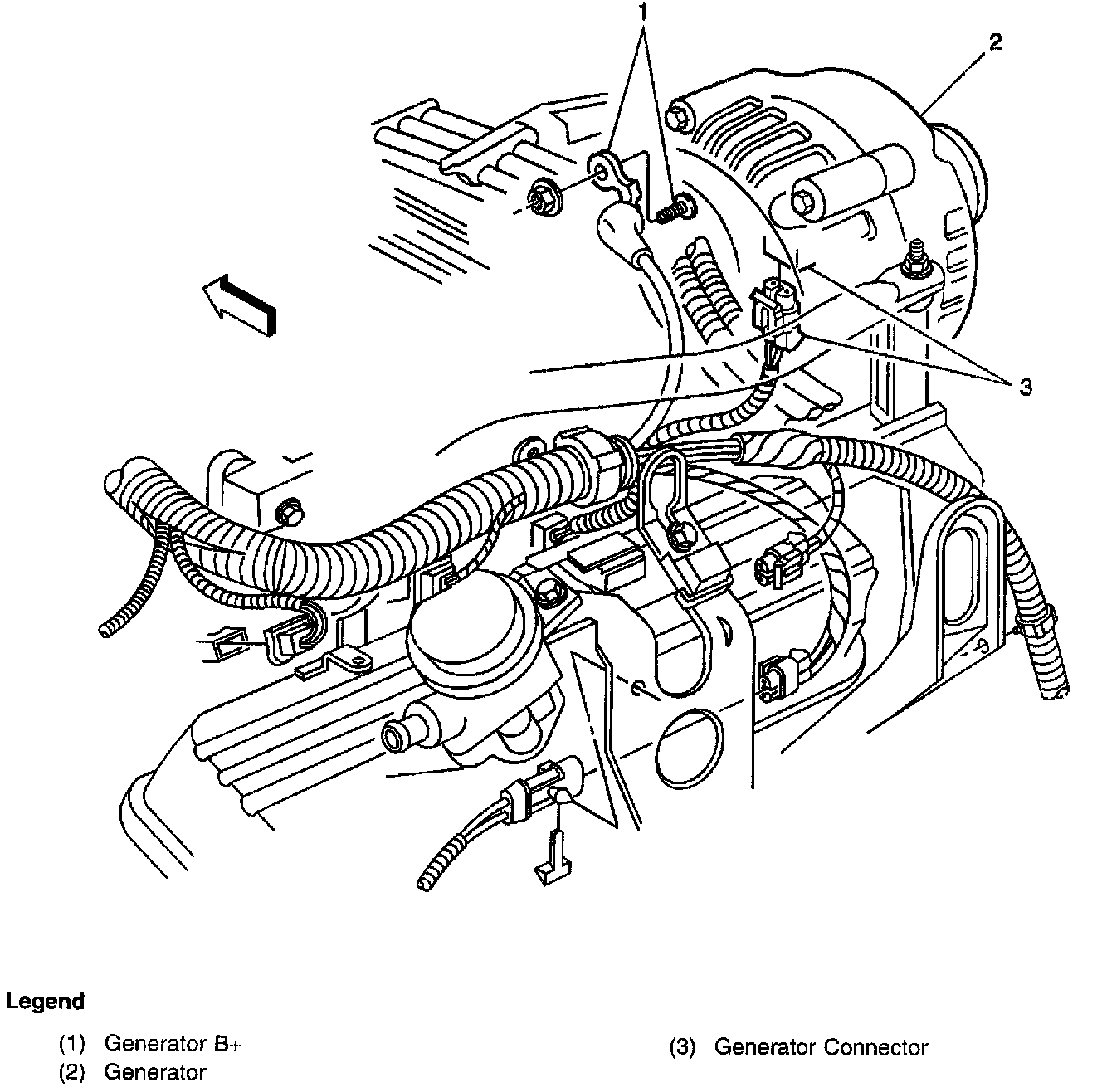 1
2
3

Legend

(1) Generator B+
(2) Generator
(3) Generator Connector