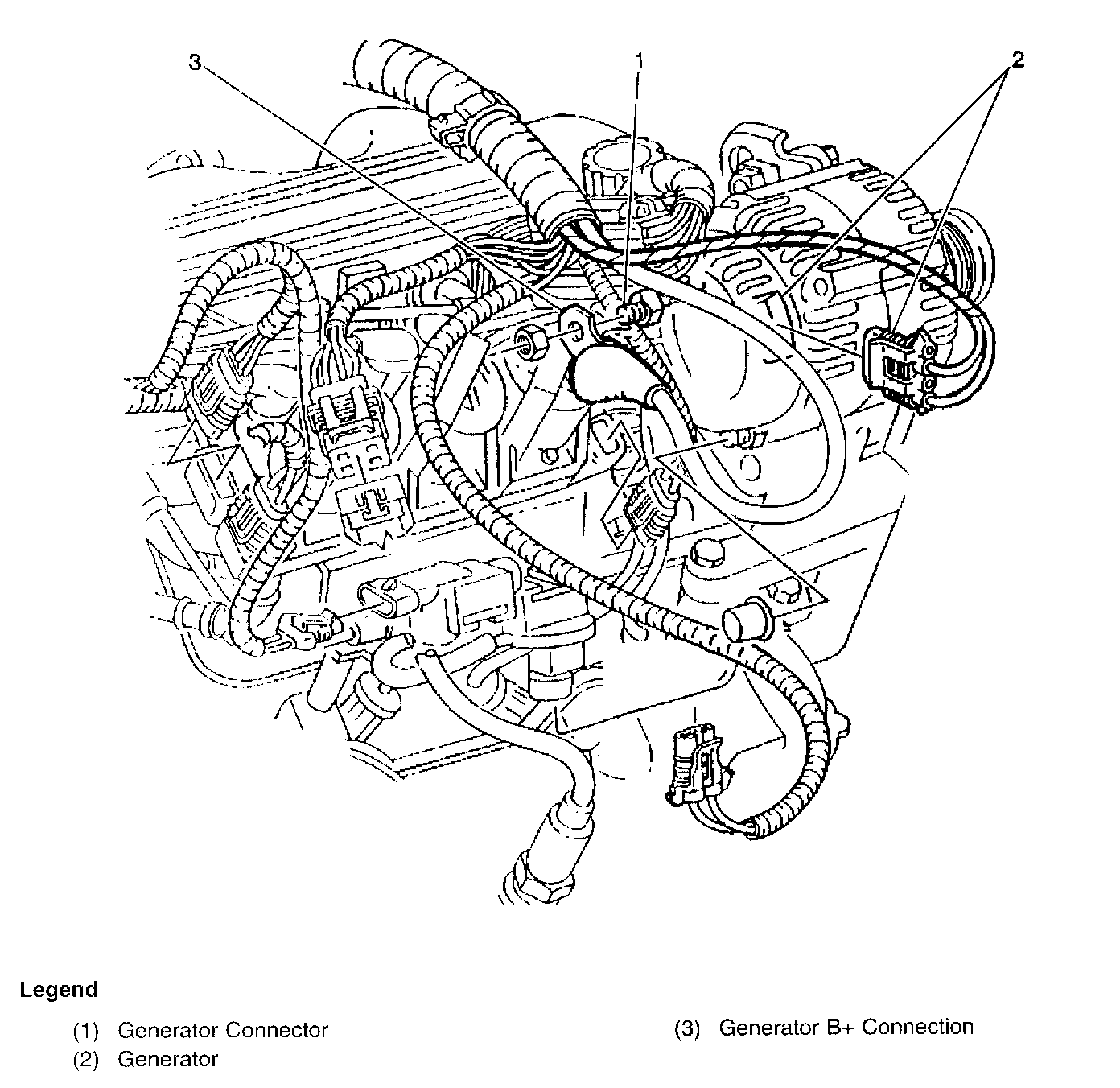 3
1
2

Legend

(1) Generator Connector
(2) Generator
(3) Generator B+ Connection