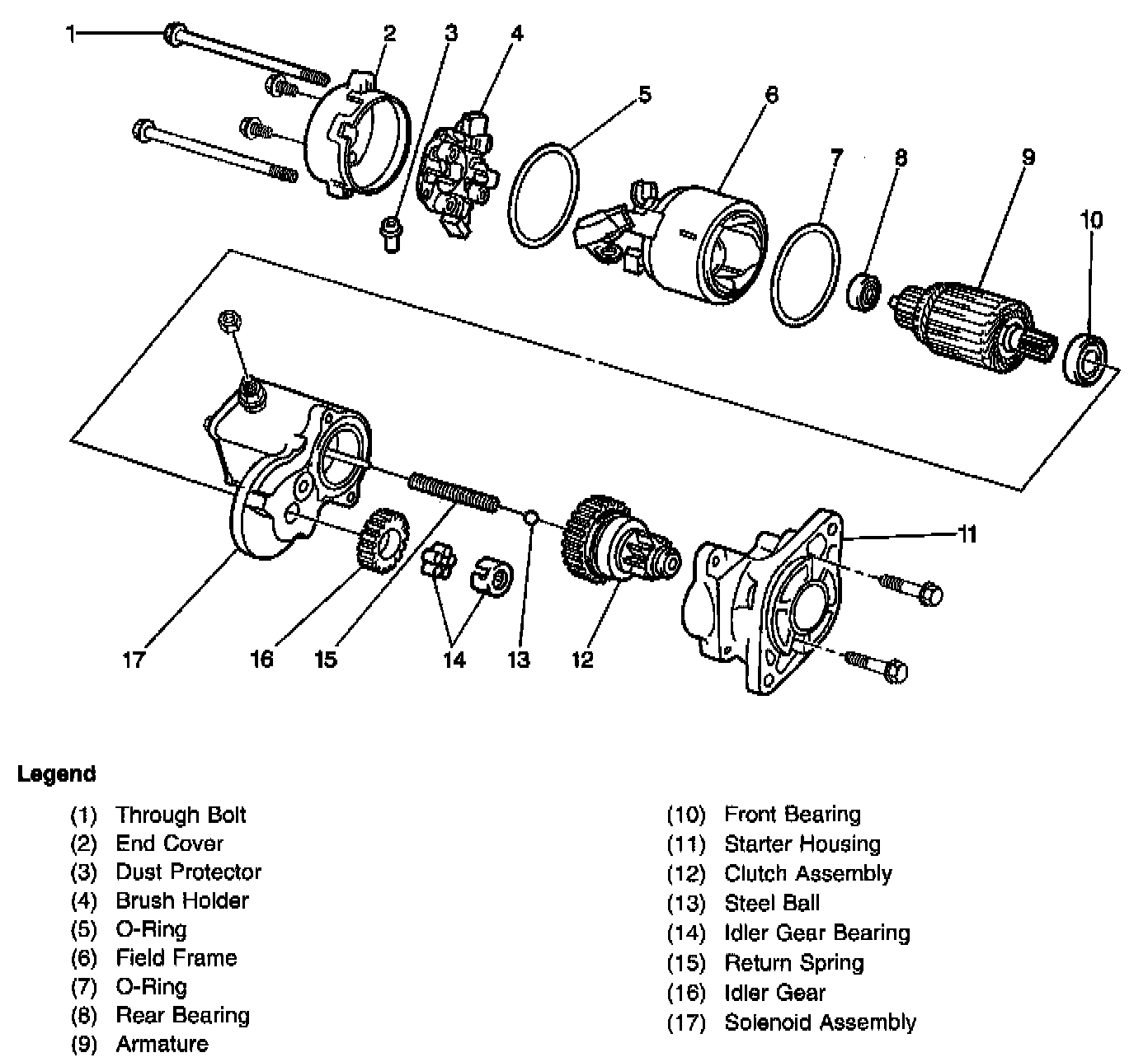 1
2
3
4
5
6
7
8
9
10
11
17
16
15
14
13
12

Legend

(1) Through Bolt
(2) End Cover
(3) Dust Protector
(4) Brush Holder
(5) O-Ring
(6) Field Frame
(7) O-Ring
(8) Rear Bearing
(9) Armature

(10) Front Bearing
(11) Starter Housing
(12) Clutch Assembly
(13) Steel Ball
(14) Idler Gear Bearing
(15) Return Spring
(16) Idler Gear
(17) Solenoid Assembly