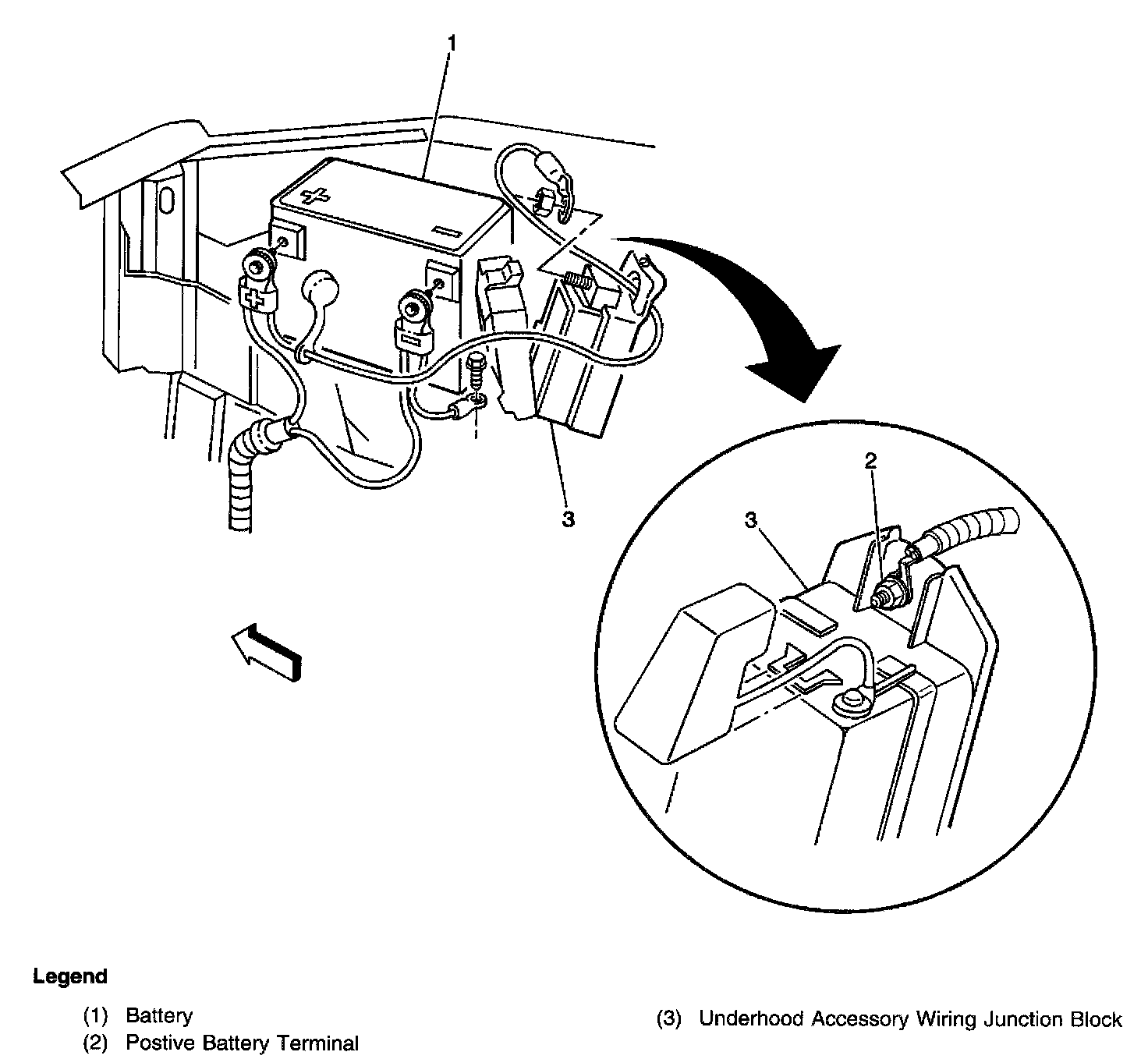 1

3

2

3

Legend

(1) Battery
(2) Postive Battery Terminal

(3) Underhood Accessory Wiring Junction Block