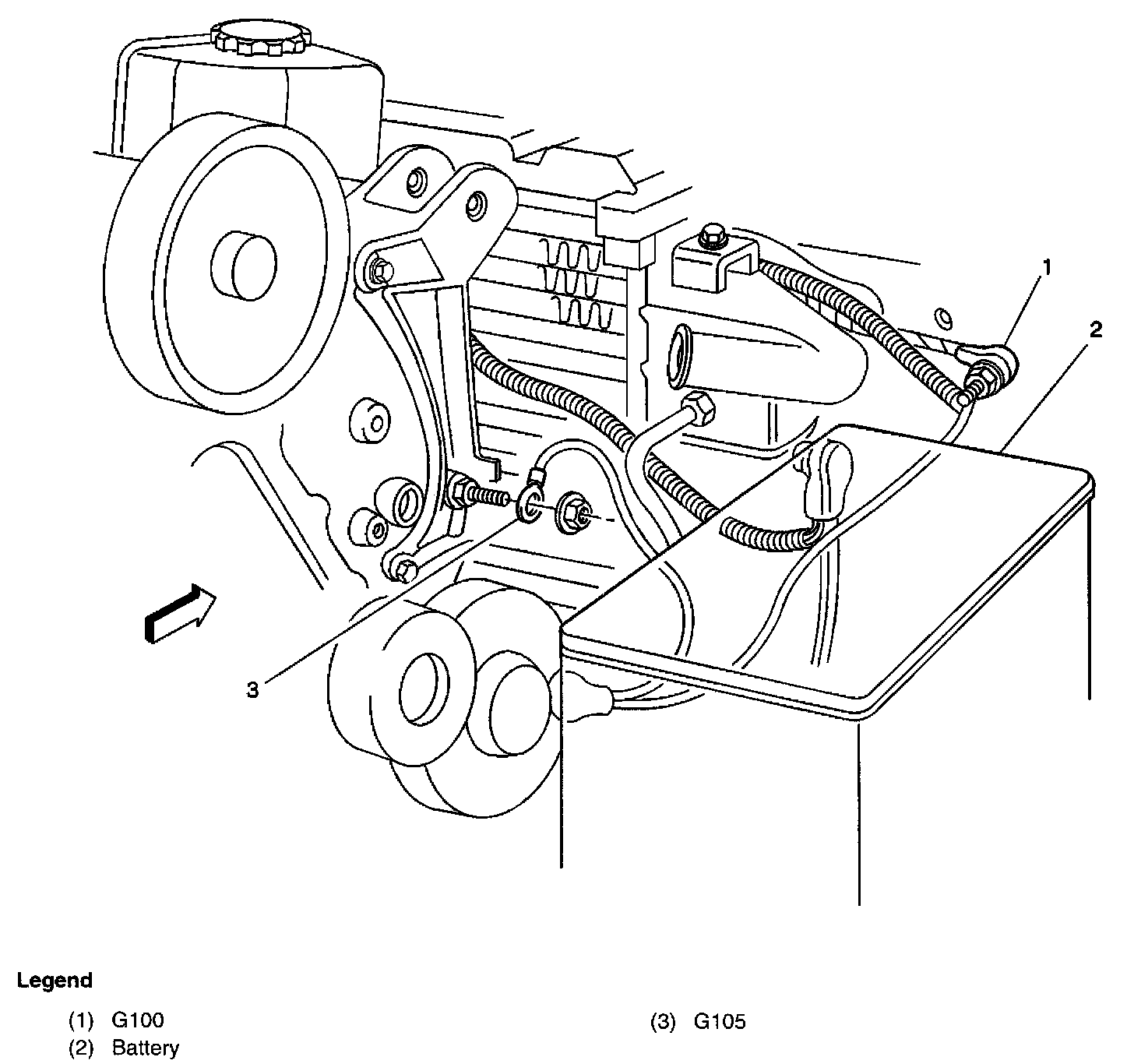 1

2

3

Legend

(1) G100
(2) Battery

(3) G105