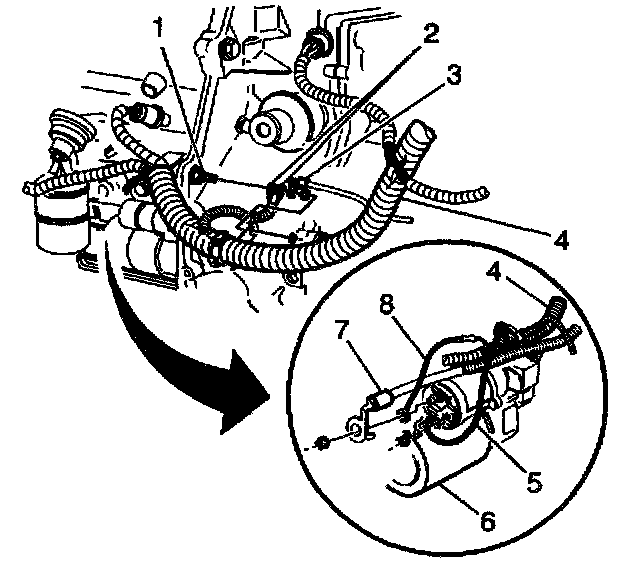 1
2
3
4
4
8
7
5
6