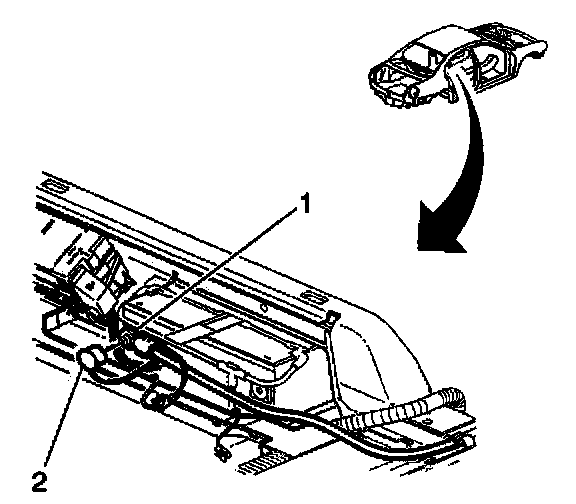 1

2