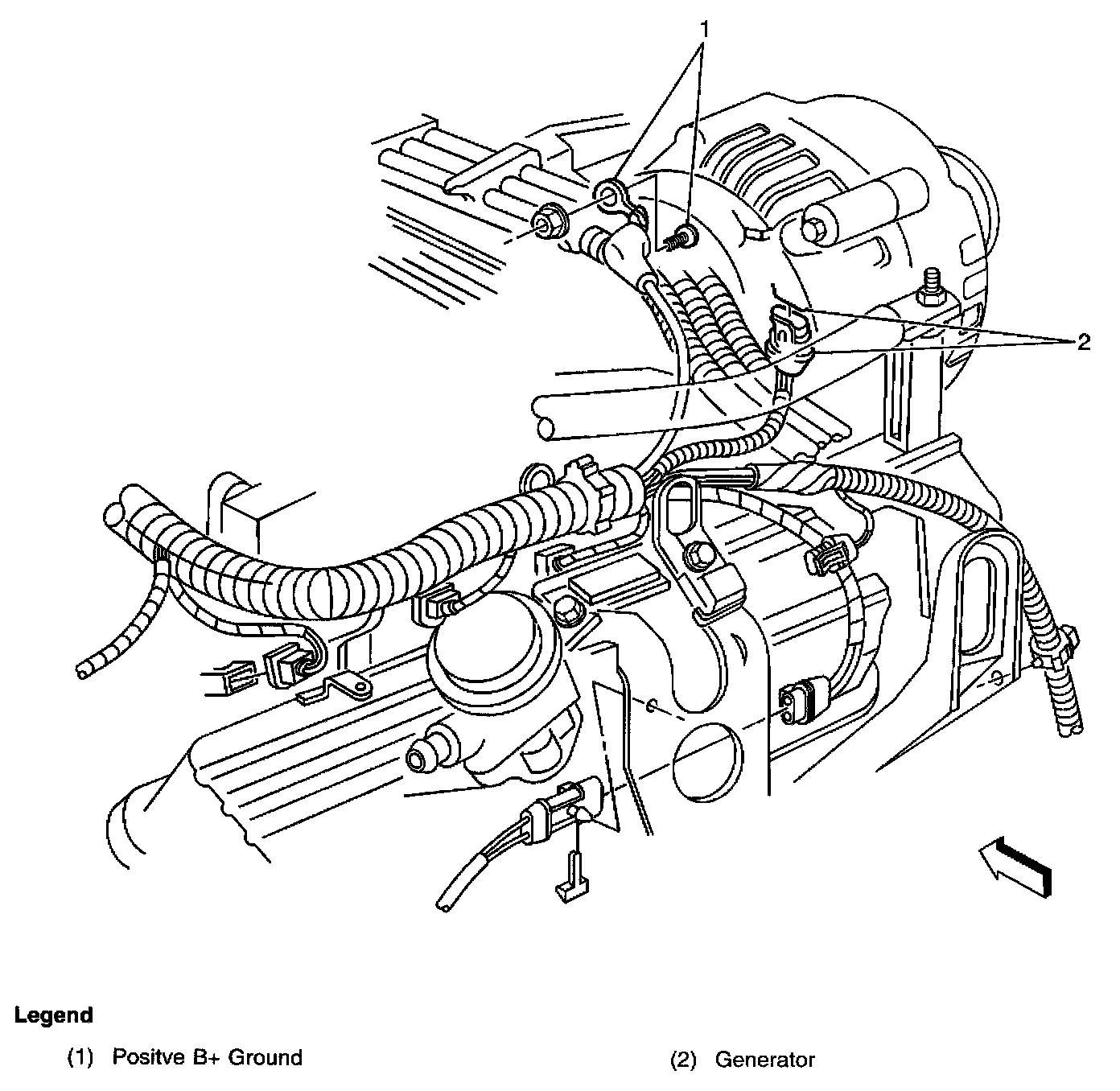 1

2

Legend

(1) Positve B+ Ground

(2) Generator