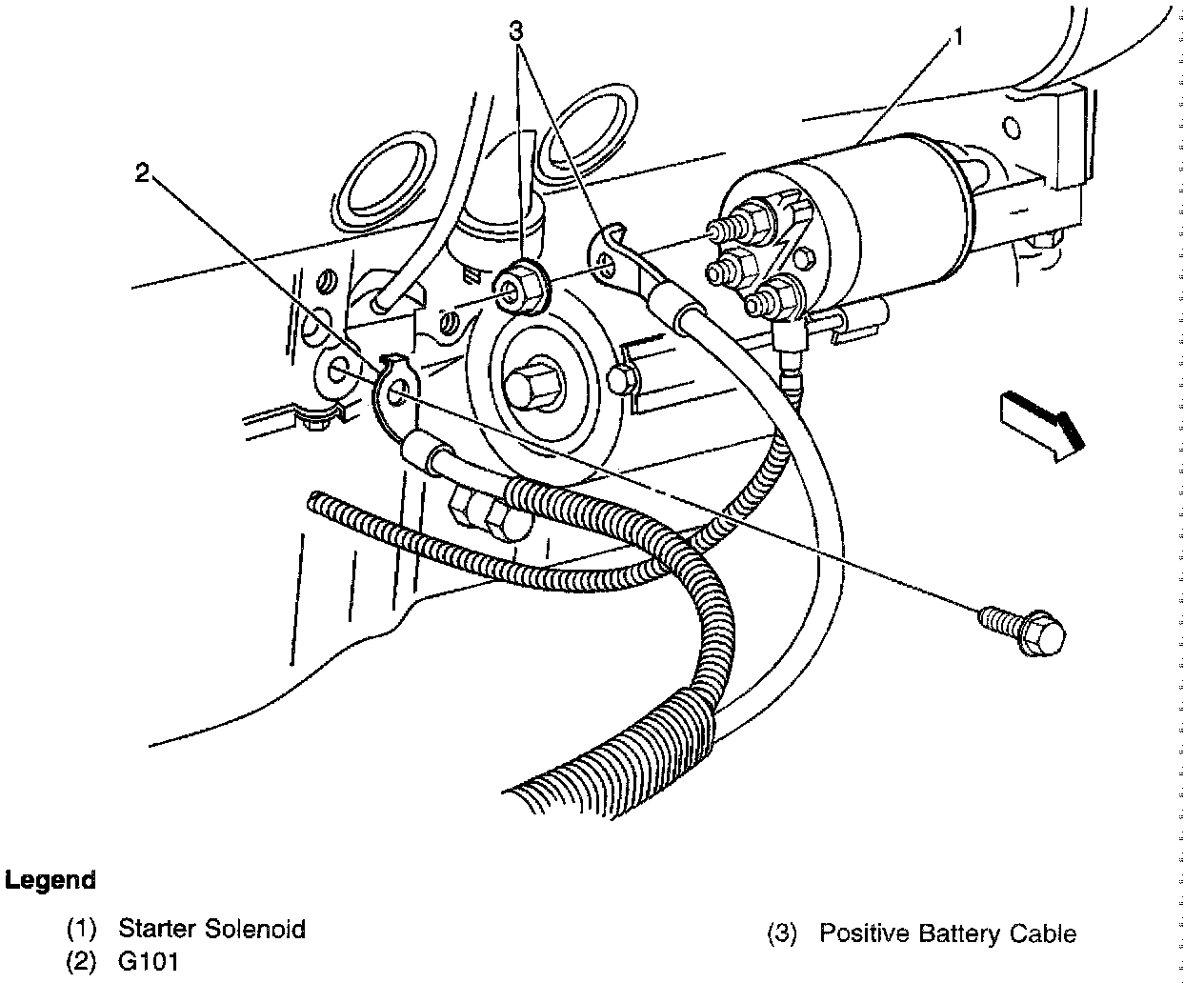 3

1

2

Legend

(1) Starter Solenoid
(2) G101

(3) Positive Battery Cable