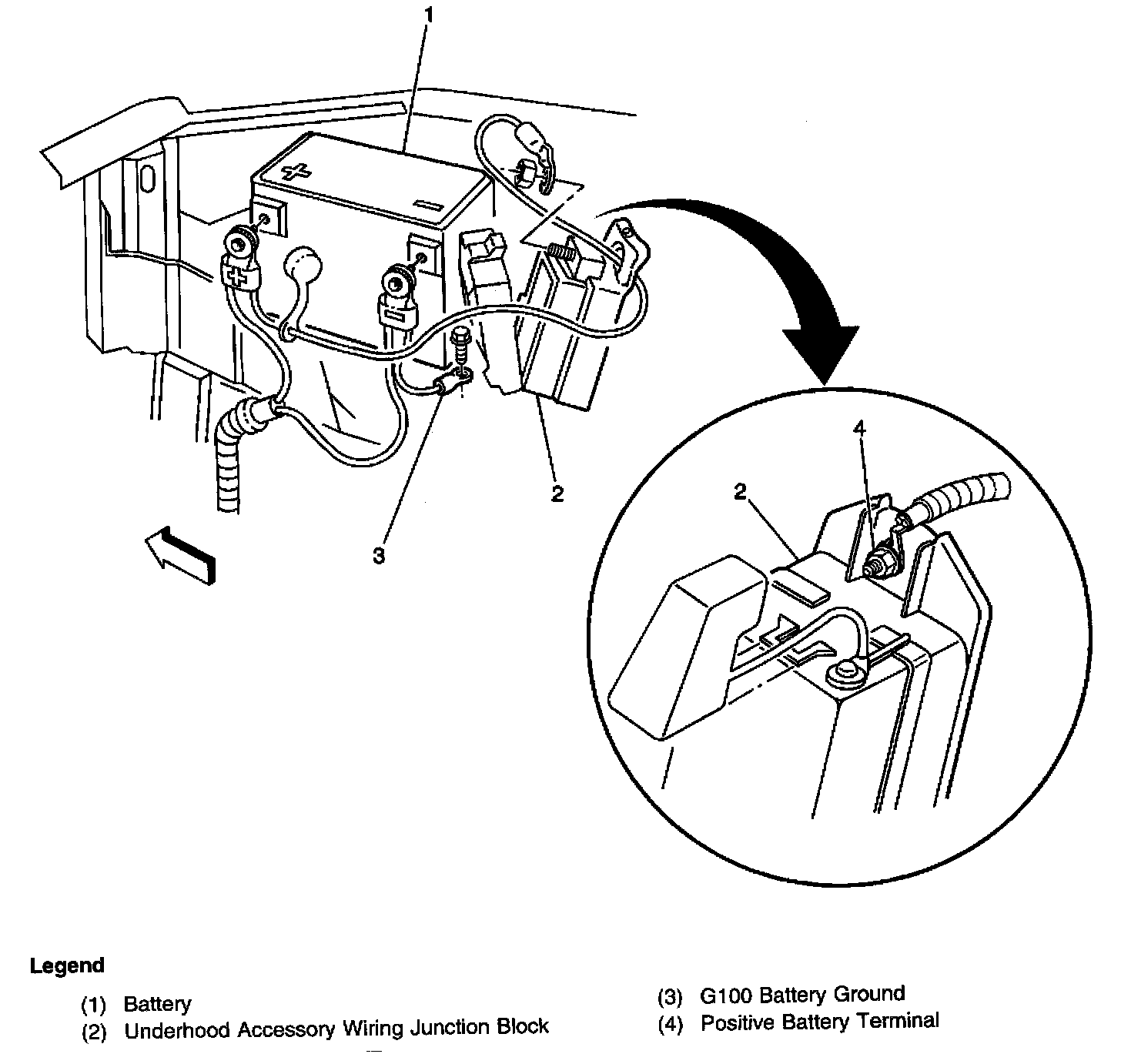 1

2

3

4

2

Legend

(1) Battery
(2) Underhood Accessory Wiring Junction Block

(3) G100 Battery Ground
(4) Positive Battery Terminal