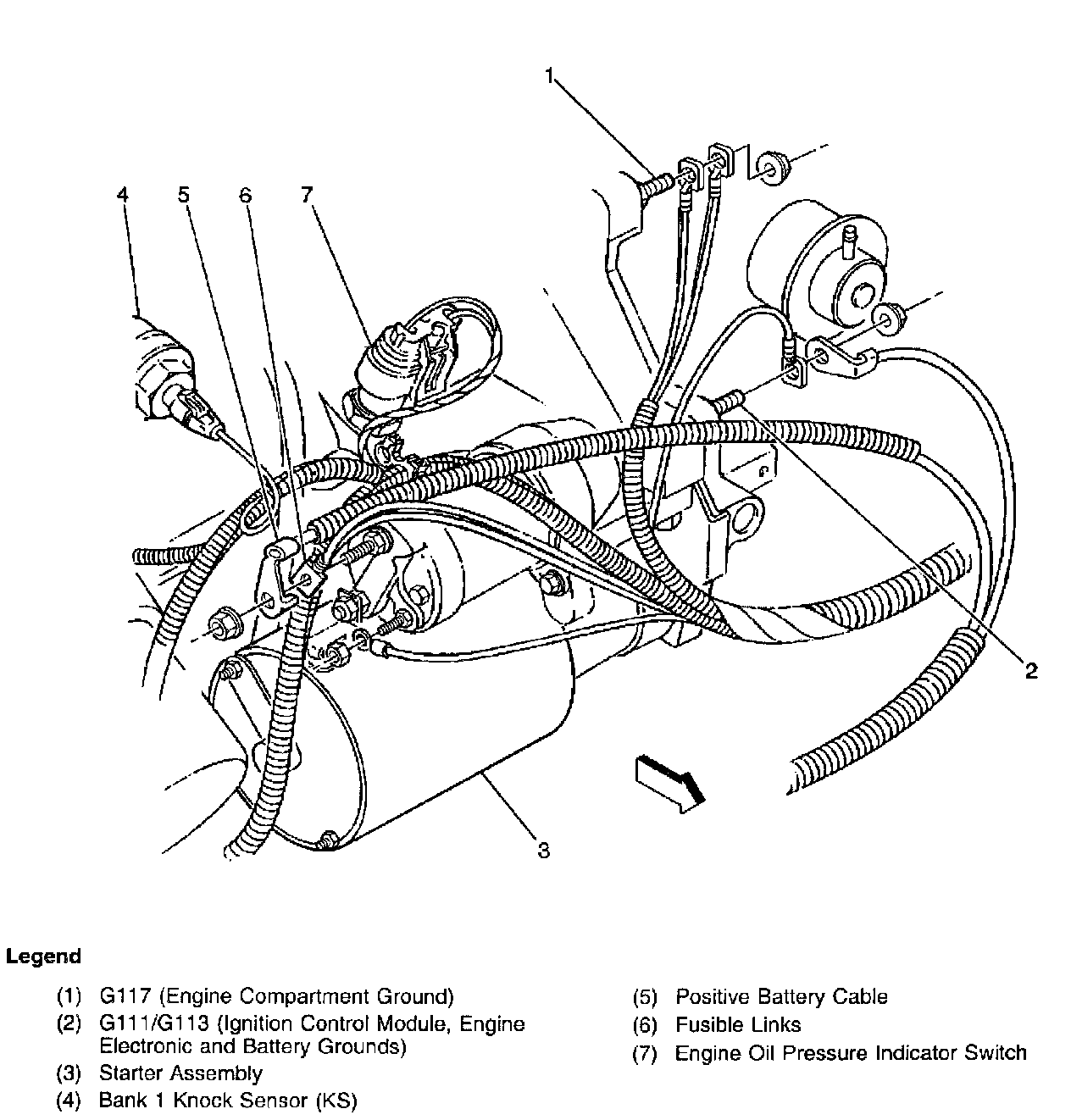 1

4 5 6 7

2

3

Legend

(1) G117 (Engine Compartment Ground)
(2) G111/G113 (Ignition Control Module, Engine Electronic and Battery Grounds)
(3) Starter Assembly
(4) Bank 1 Knock Sensor (KS)

(5) Positive Battery Cable
(6) Fusible Links
(7) Engine Oil Pressure Indicator Switch