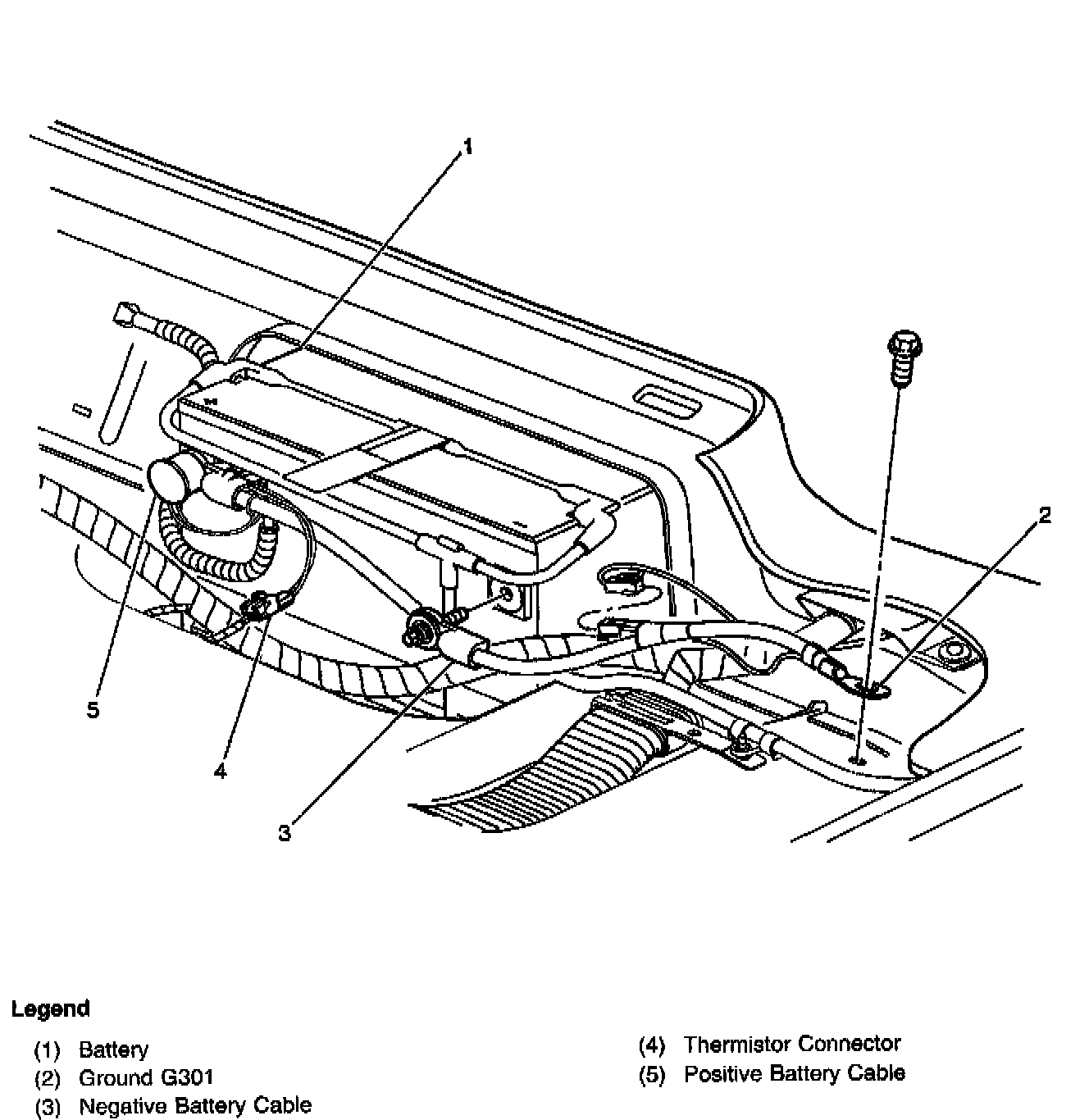 1

2

5

4

3

Legend

(1) Battery
(2) Ground G301
(3) Negative Battery Cable

(4) Thermistor Connector
(5) Positive Battery Cable