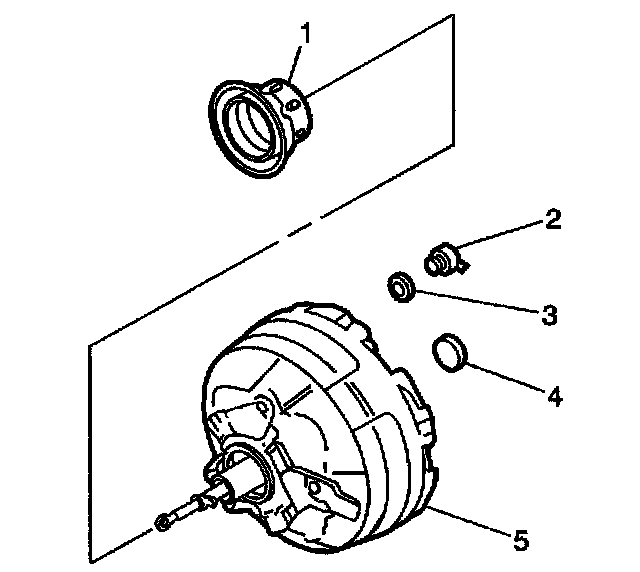 1
2
3
4
5