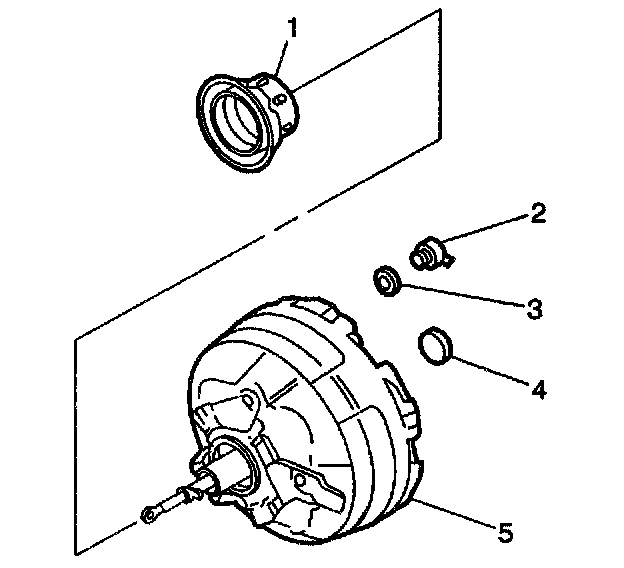 1
2
3
4
5