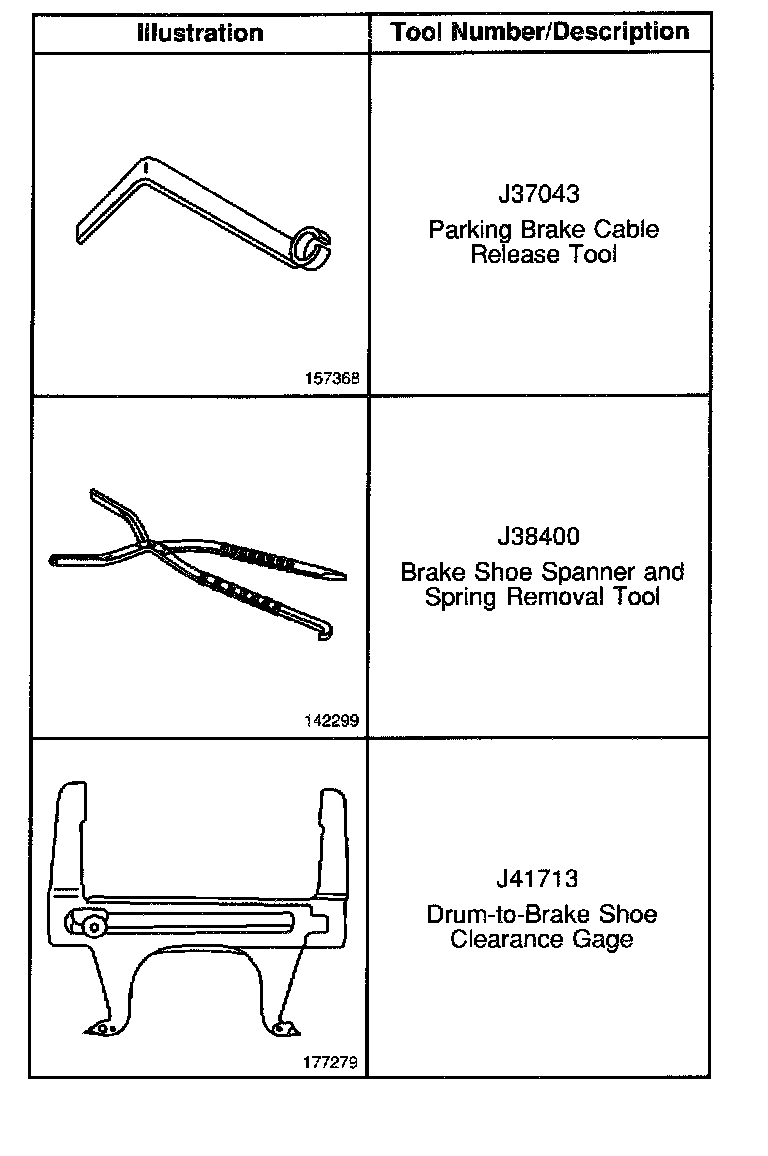 | Illustration | Tool Number/Description |
|---|---|
| 157368 | J37043 Parking Brake Cable Release Tool |
| 142299 | J38400 Brake Shoe Spanner and Spring Removal Tool |
| 177279 | J41713 Drum-to-Brake Shoe Clearance Gage |