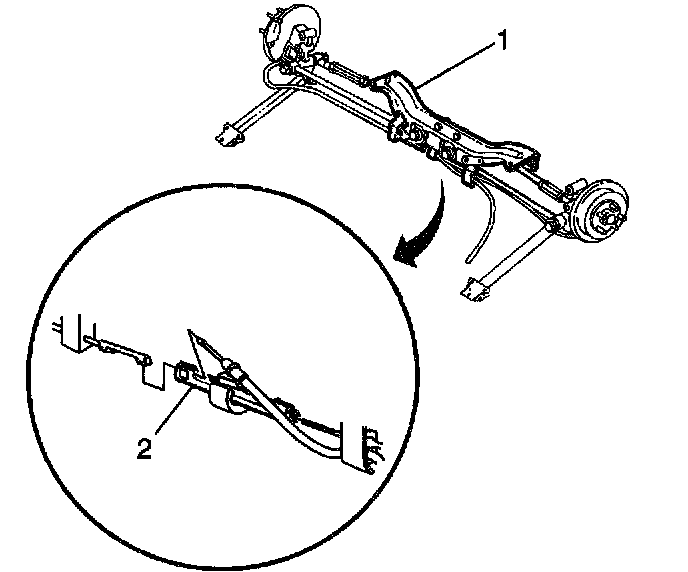 1

2