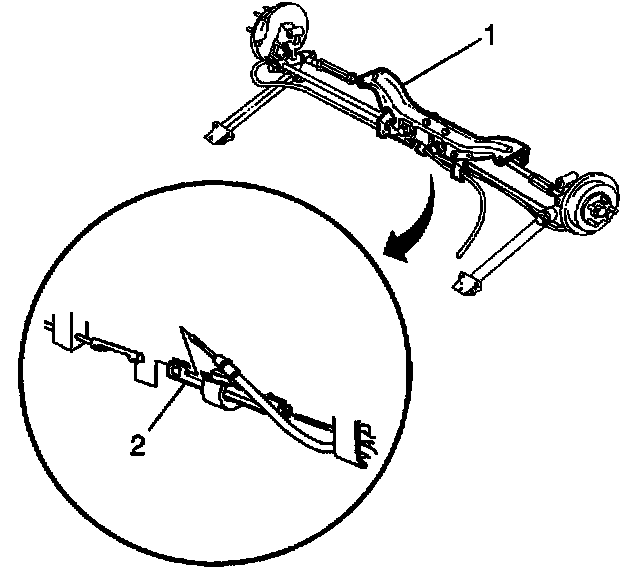 1

2