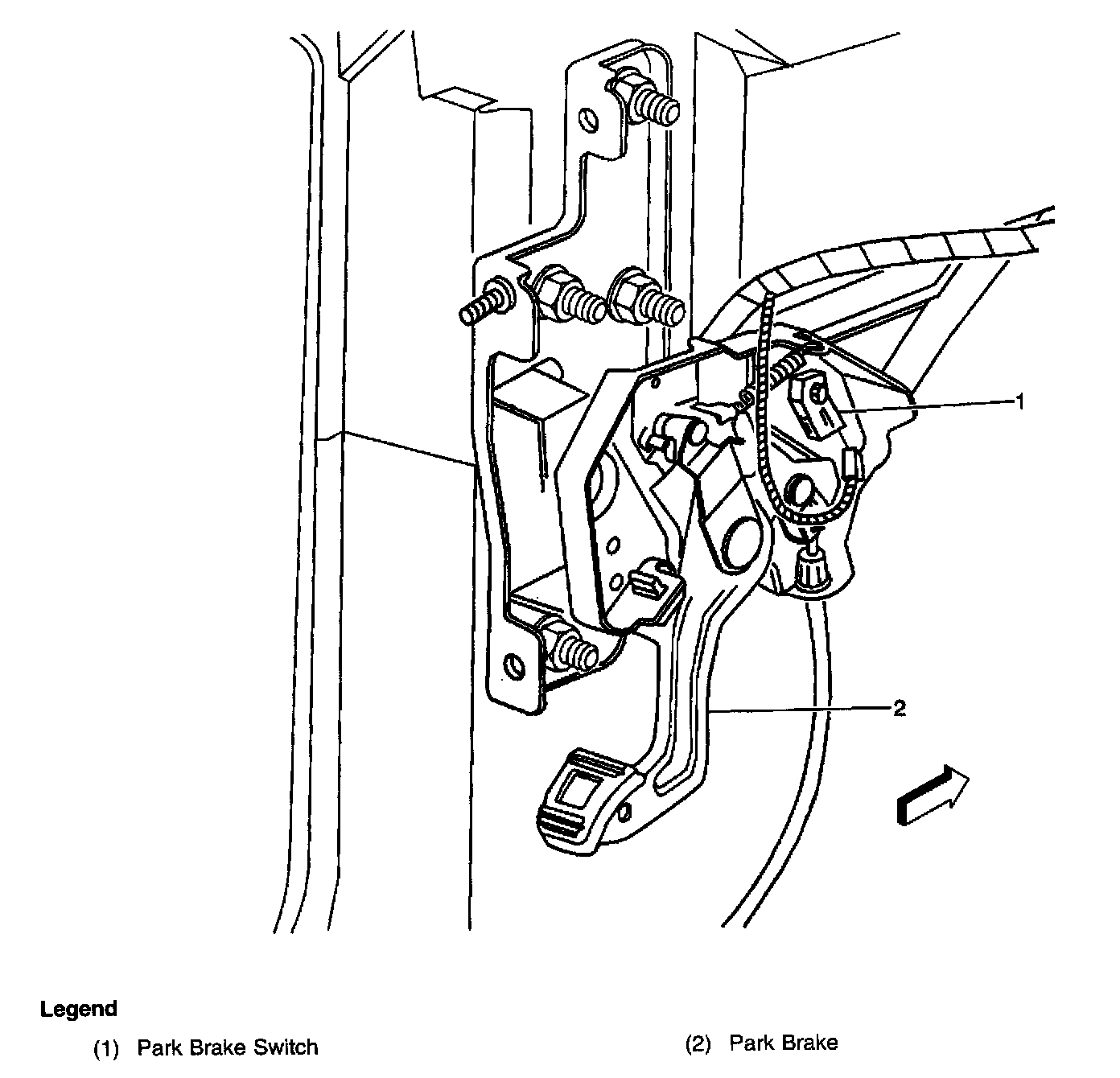 1

2

Legend

(1) Park Brake Switch

(2) Park Brake