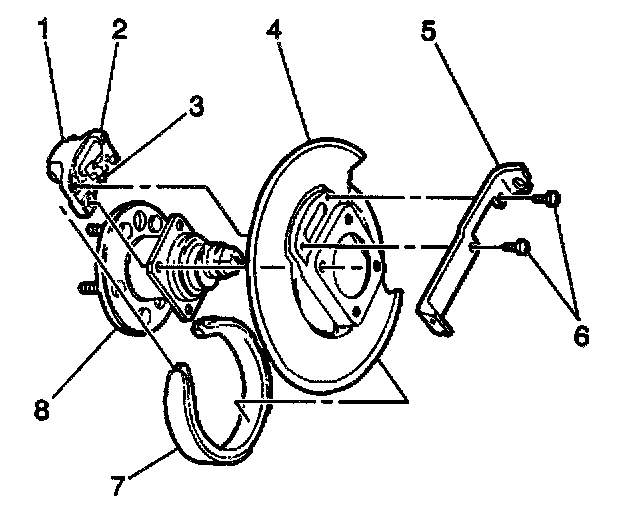 1
2
3
4
5
6
8
7