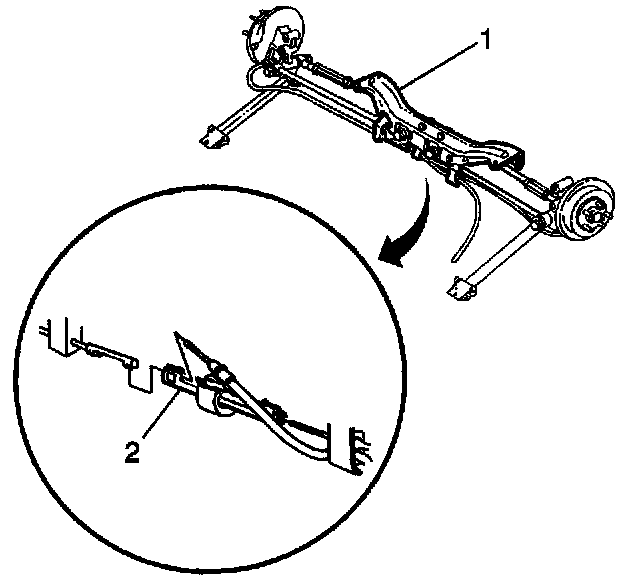 1

2