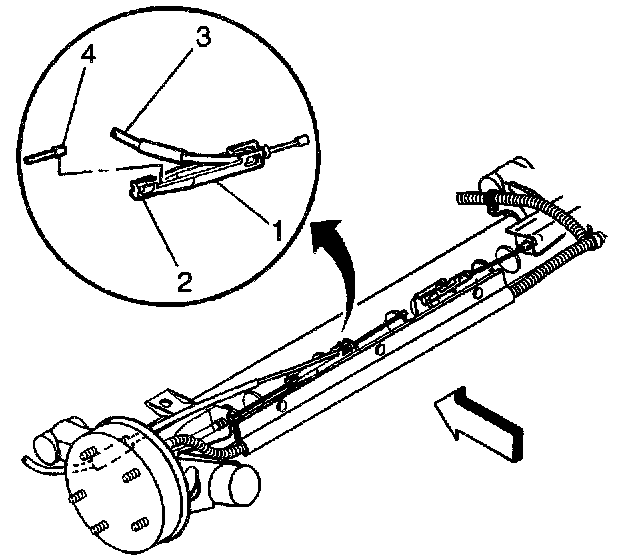 4
3
1
2