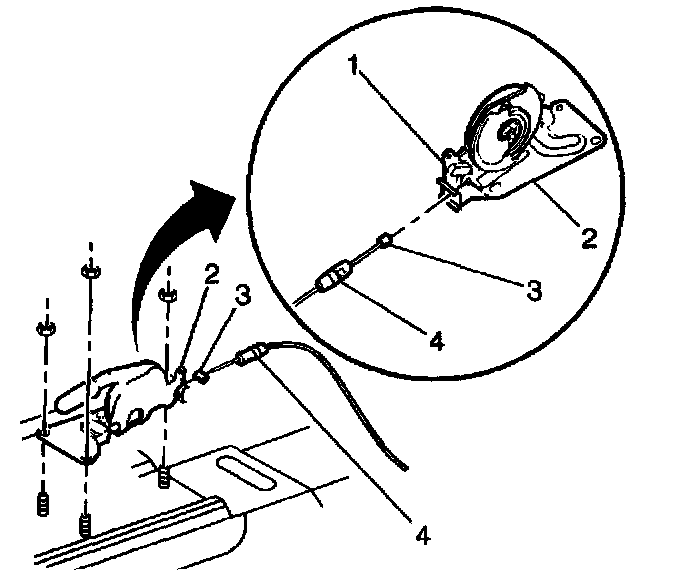 1
2
3
4
2
3
4