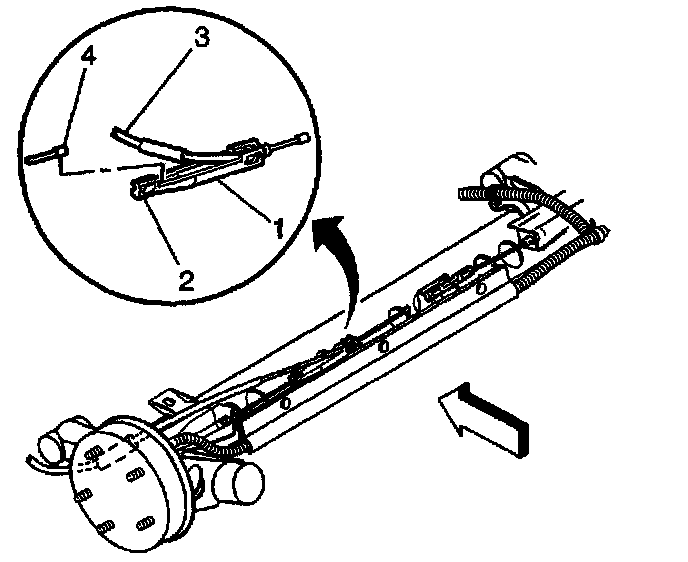 4
3
1
2