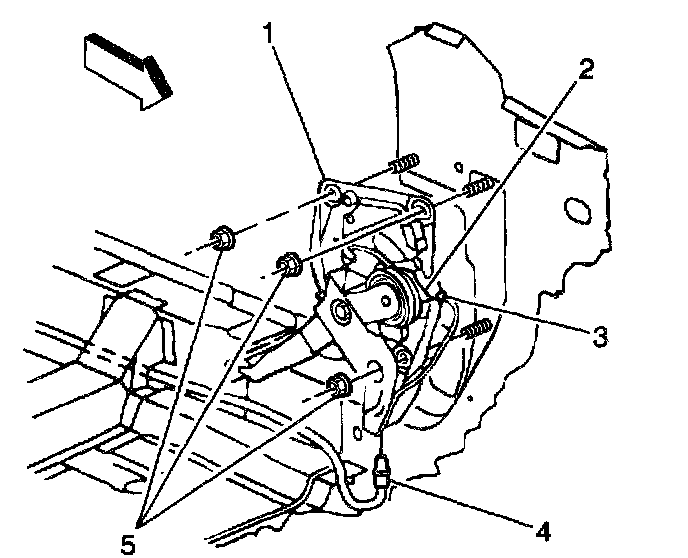 1
2
3
4
5